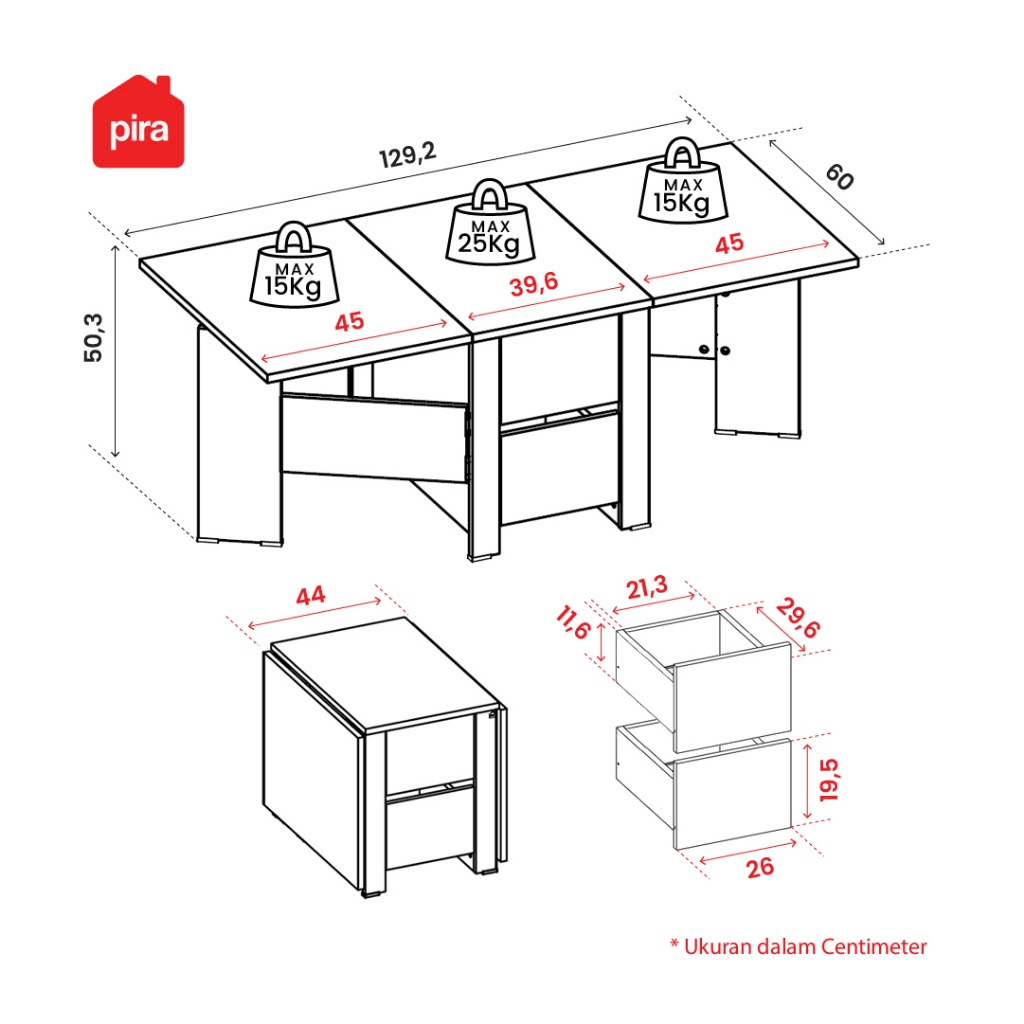 pira

129,2

60

50,3

MAX
15Kg

MAX
25Kg

MAX
15Kg

45

39,6

45

44

21,3

11,6

29,6

19,5

26

* Ukuran dalam Centimeter