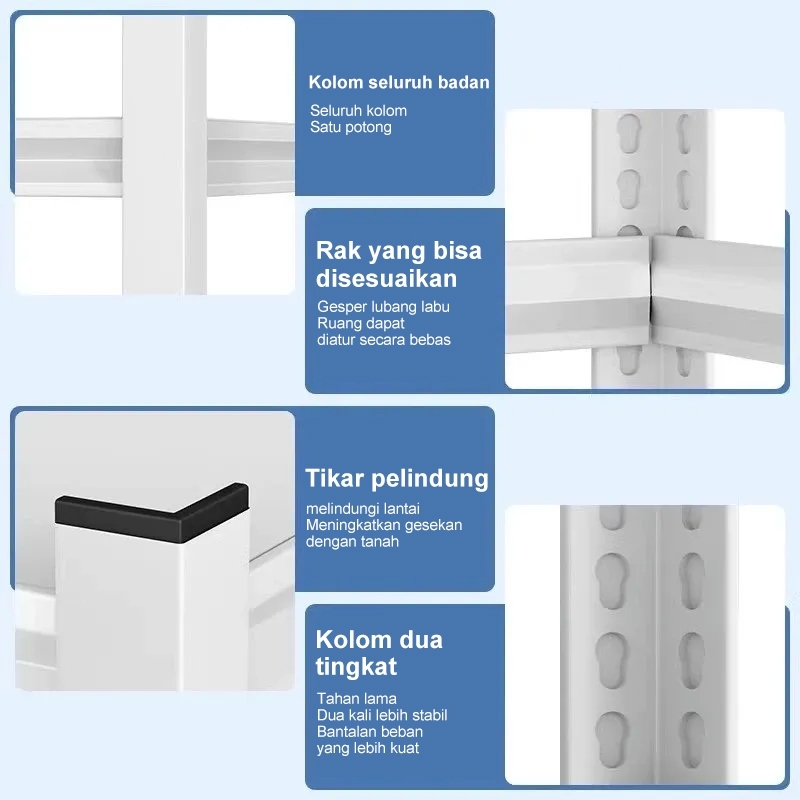 Kolom seluruh badan

Seluruh kolom
Satu potong

Rak yang bisa disesuaikan

Gesper lubang labu
Ruang dapat
diatur secara bebas

Tikar pelindung

melindungi lantai
Meningkatkan gesekan
dengan tanah

Kolom dua tingkat

Tahan lama
Dua kali lebih stabil
Bantalan beban
yang lebih kuat