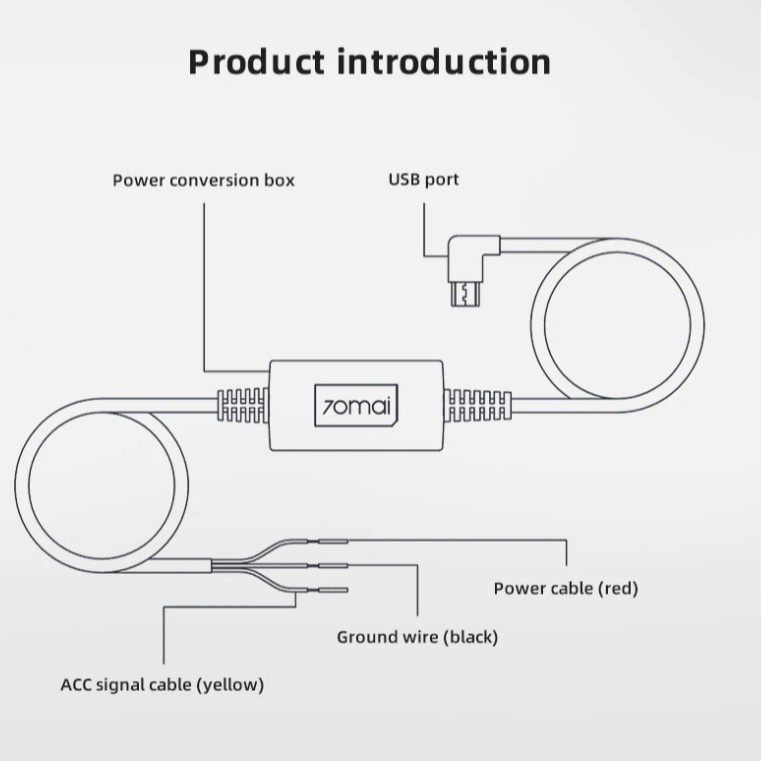 Product introduction

Power conversion box

USB port

70mai

Power cable (red)

Ground wire (black)

ACC signal cable (yellow)