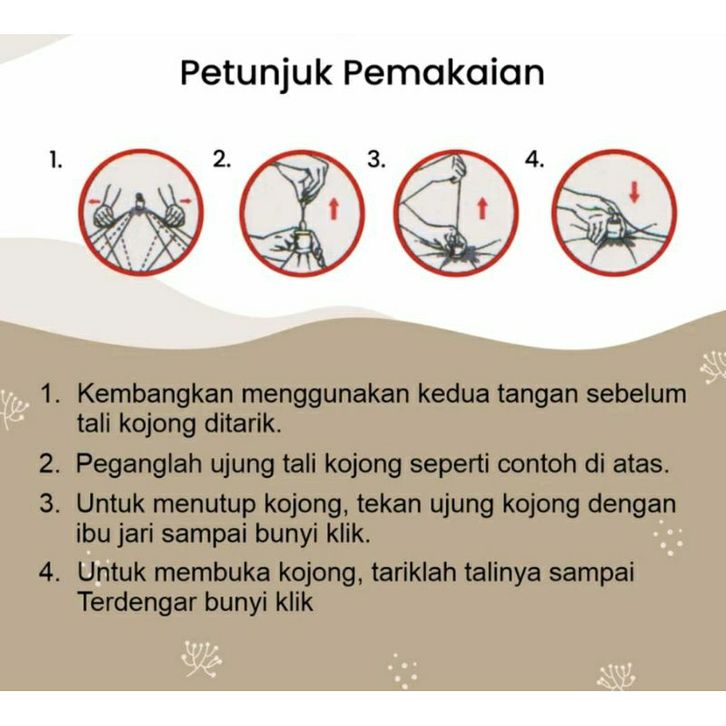 Petunjuk Pemakaian

1.

2.

3.

4.

1. Kembangkan menggunakan kedua tangan sebelum tali kojong ditarik.

2. Peganglah ujung tali kojong seperti contoh di atas.

3. Untuk menutup kojong, tekan ujung kojong dengan ibu jari sampai bunyi klik.

4. Untuk membuka kojong, tariklah talinya sampai Terdengar bunyi klik