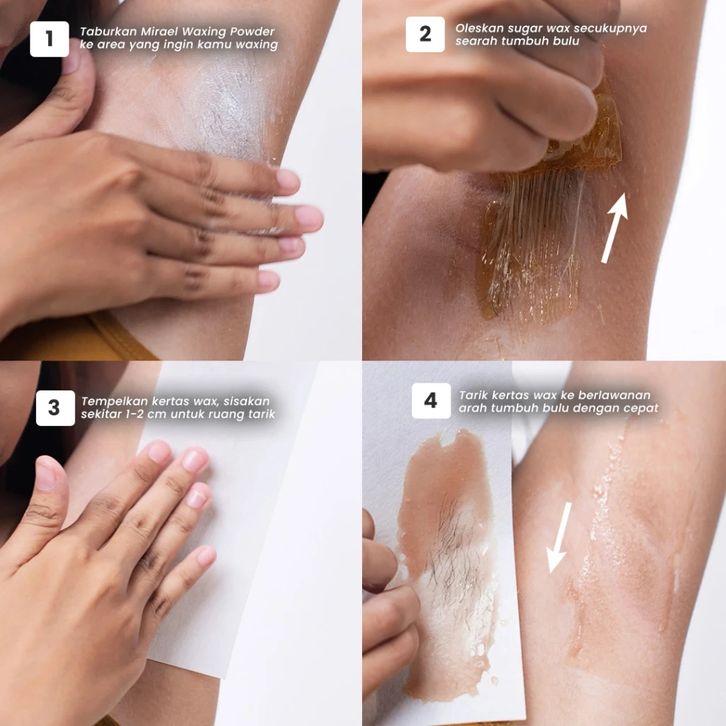 1 Taburkan Mirael Waxing Powder ke area yang ingin kamu waxing

2 Oleskan sugar wax secukupnya searah tumbuh bulu

3 Tempelkan kertas wax, sisakan sekitar 1-2 cm untuk ruang tarik

4 Tarik kertas wax ke berlawanan arah tumbuh bulu dengan cepat