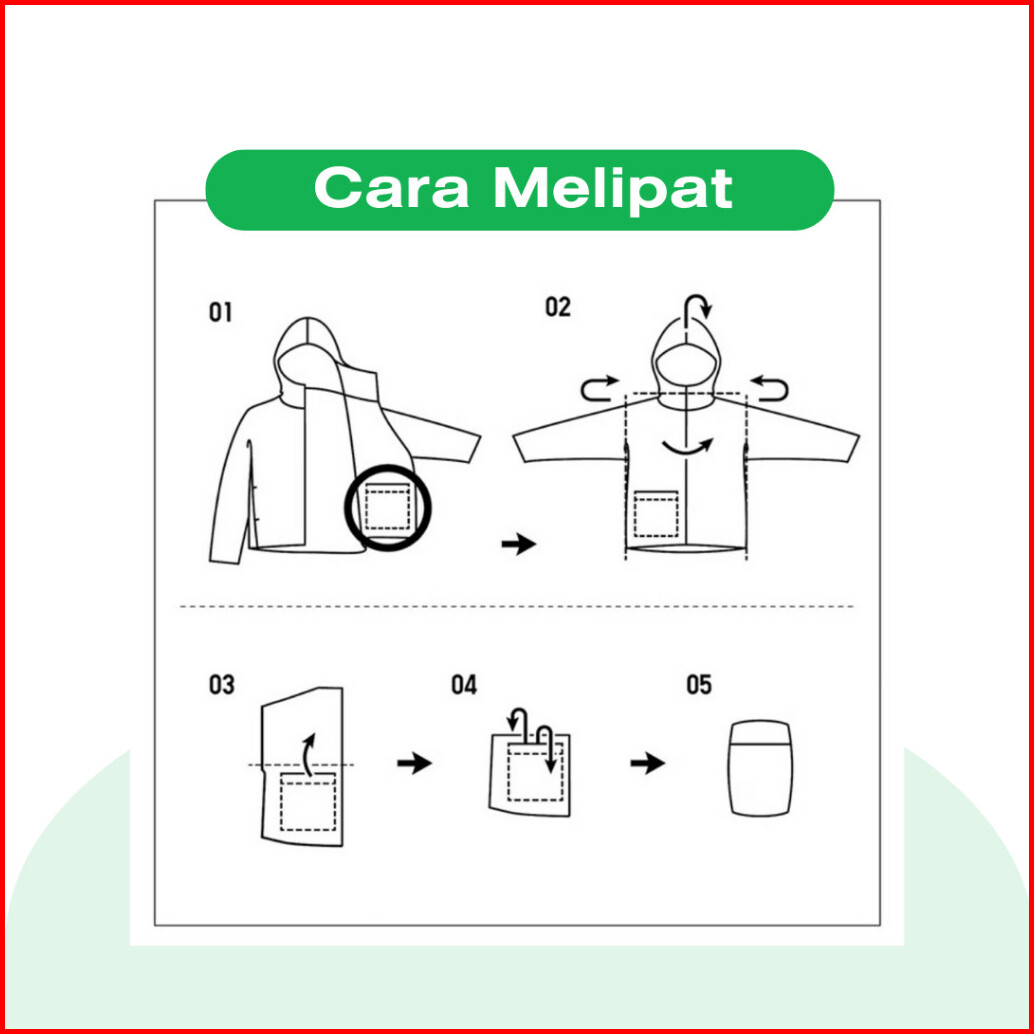 Cara Melipat

01

02

03

04

05