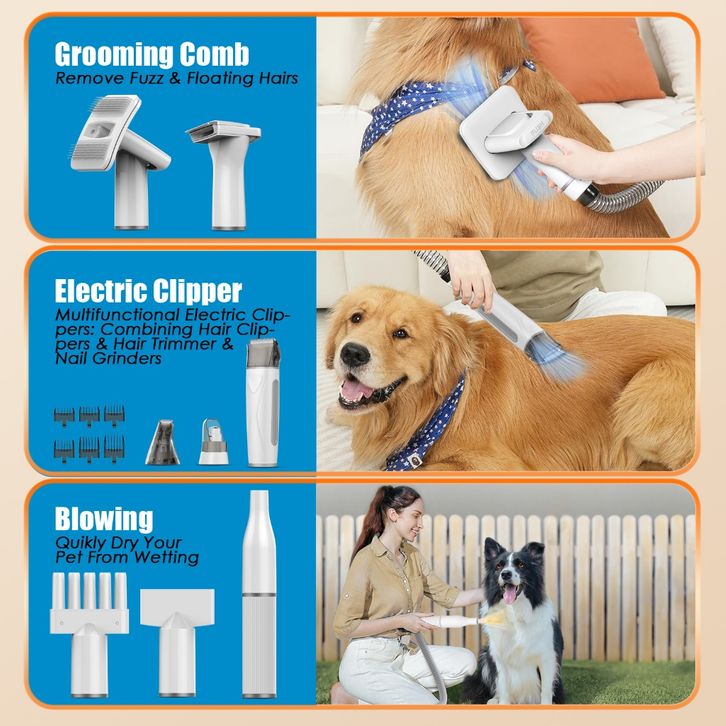 Grooming Comb
Remove Fuzz & Floating Hairs

Electric Clipper
Multifunctional Electric Clippers: Combining Hair Clippers & Hair Trimmer & Nail Grinders

Blowing
Quikly Dry Your Pet From Wetting