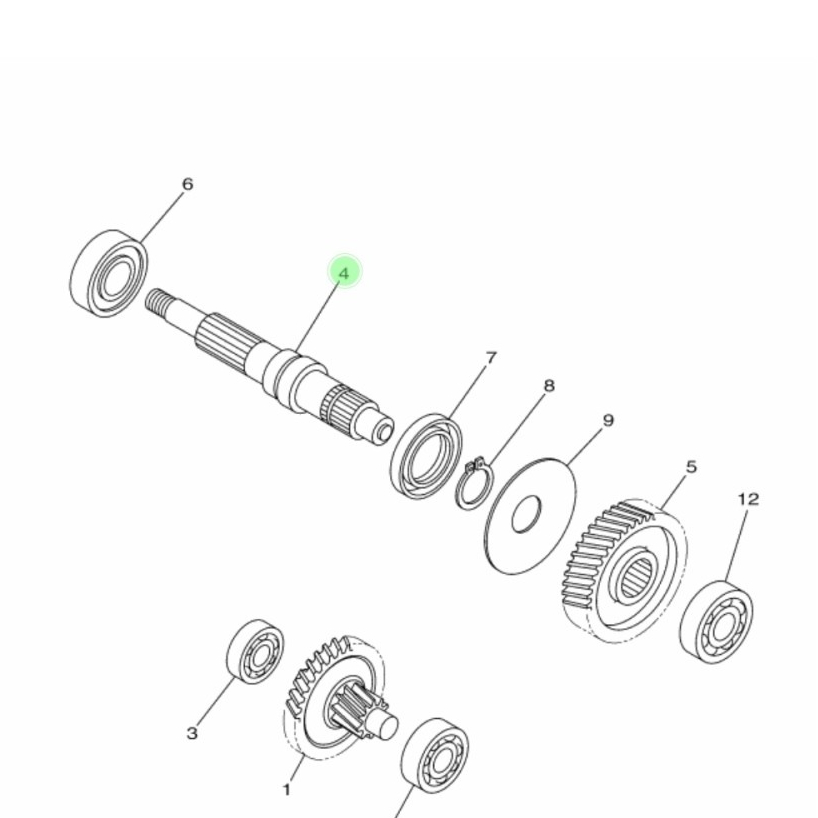 6
4
7
8
9
5
12
3
1