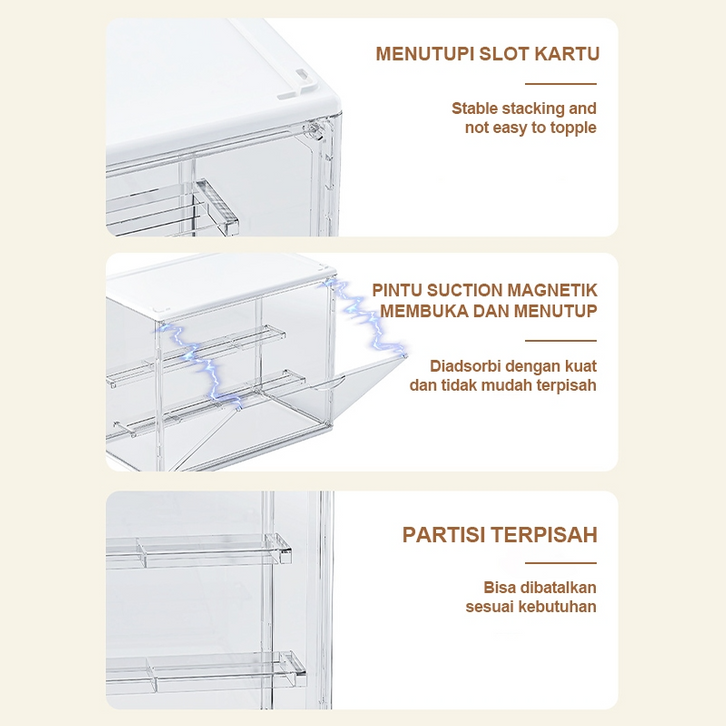 MENUTUPI SLOT KARTU

Stable stacking and not easy to topple

PINTU SUCTION MAGNETIK MEMBUKA DAN MENUTUP

Diadsorbi dengan kuat dan tidak mudah terpisah

PARTISI TERPISAH

Bisa dibatalkan sesuai kebutuhan