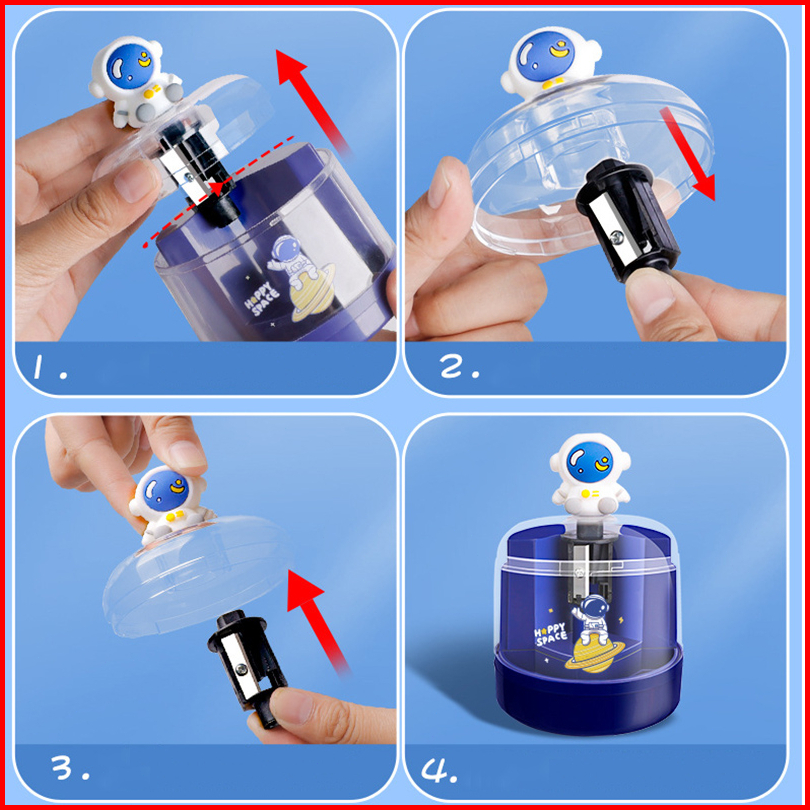 HAPPY SPACE

1.

2.

3.

HAPPY SPACE

4.