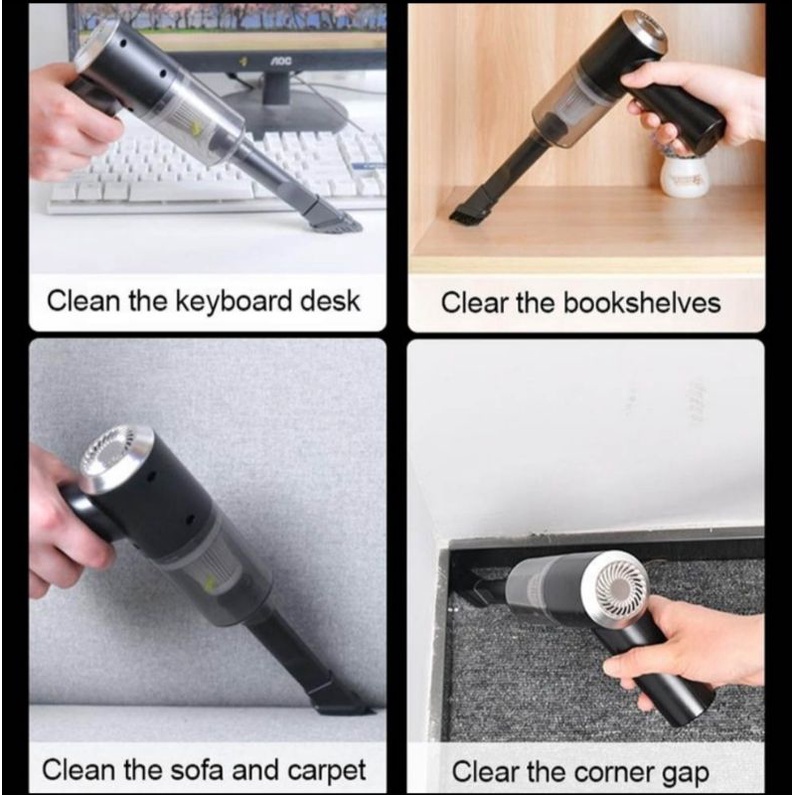 AOC

Clean the keyboard desk

Clear the bookshelves

Clean the sofa and carpet

Clear the corner gap