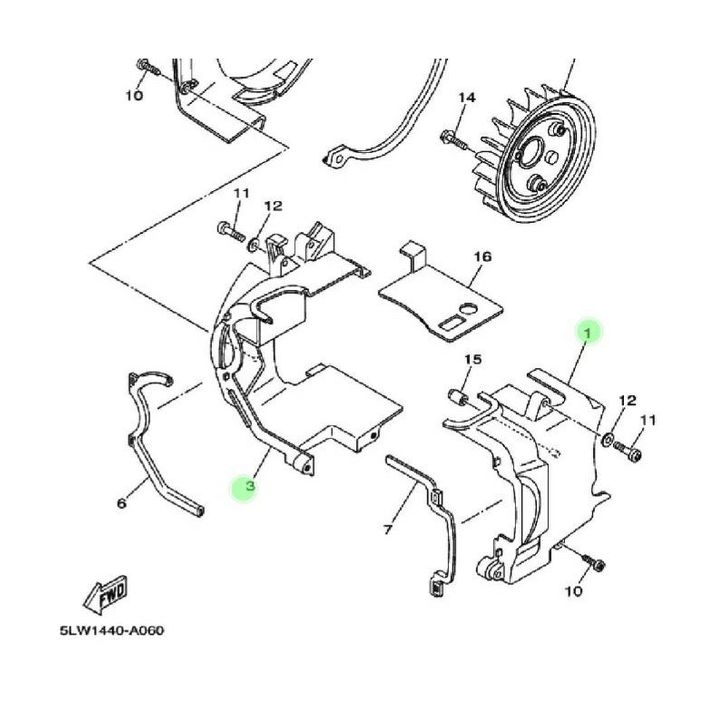 10
14
11
12
16
1
15
12
11
6
3
7
10
FWD
5LW1440-A060