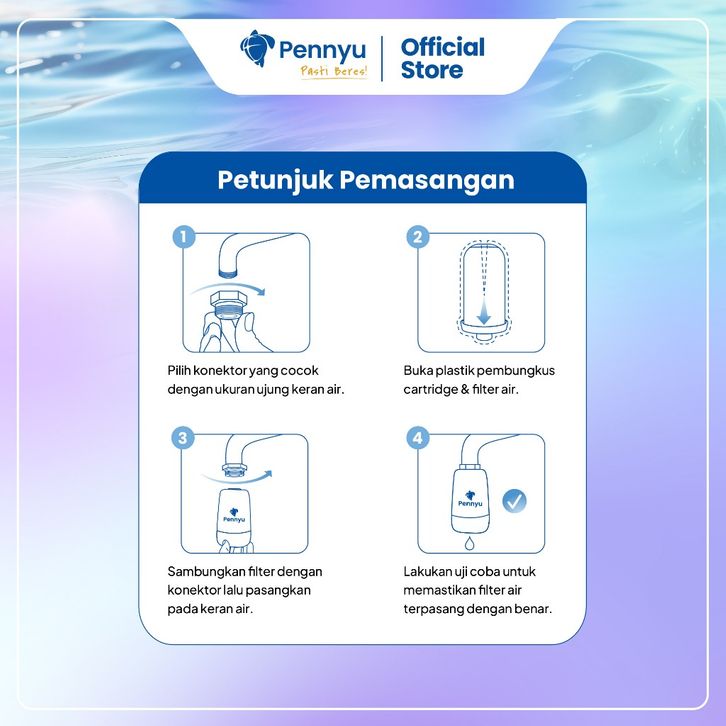 Pennyu
Pasti Beres!
Official Store

Petunjuk Pemasangan

1
Pilih konektor yang cocok dengan ukuran ujung keran air.

2
Buka plastik pembungkus cartridge & filter air.

3
Pennyu
Sambungkan filter dengan konektor lalu pasangkan pada keran air.

4
Pennyu
Lakukan uji coba untuk memastikan filter air terpasang dengan benar.