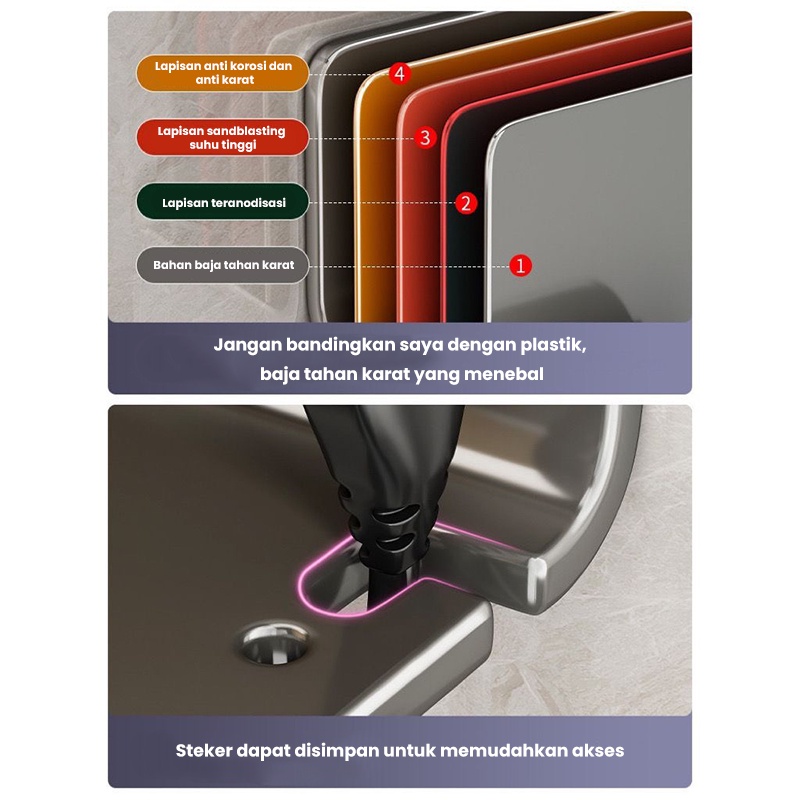 Lapisan anti korosi dan anti karat

4

Lapisan sandblasting suhu tinggi

3

Lapisan teranodisasi

2

Bahan baja tahan karat

1

Jangan bandingkan saya dengan plastik, baja tahan karat yang menebal

Steker dapat disimpan untuk memudahkan akses