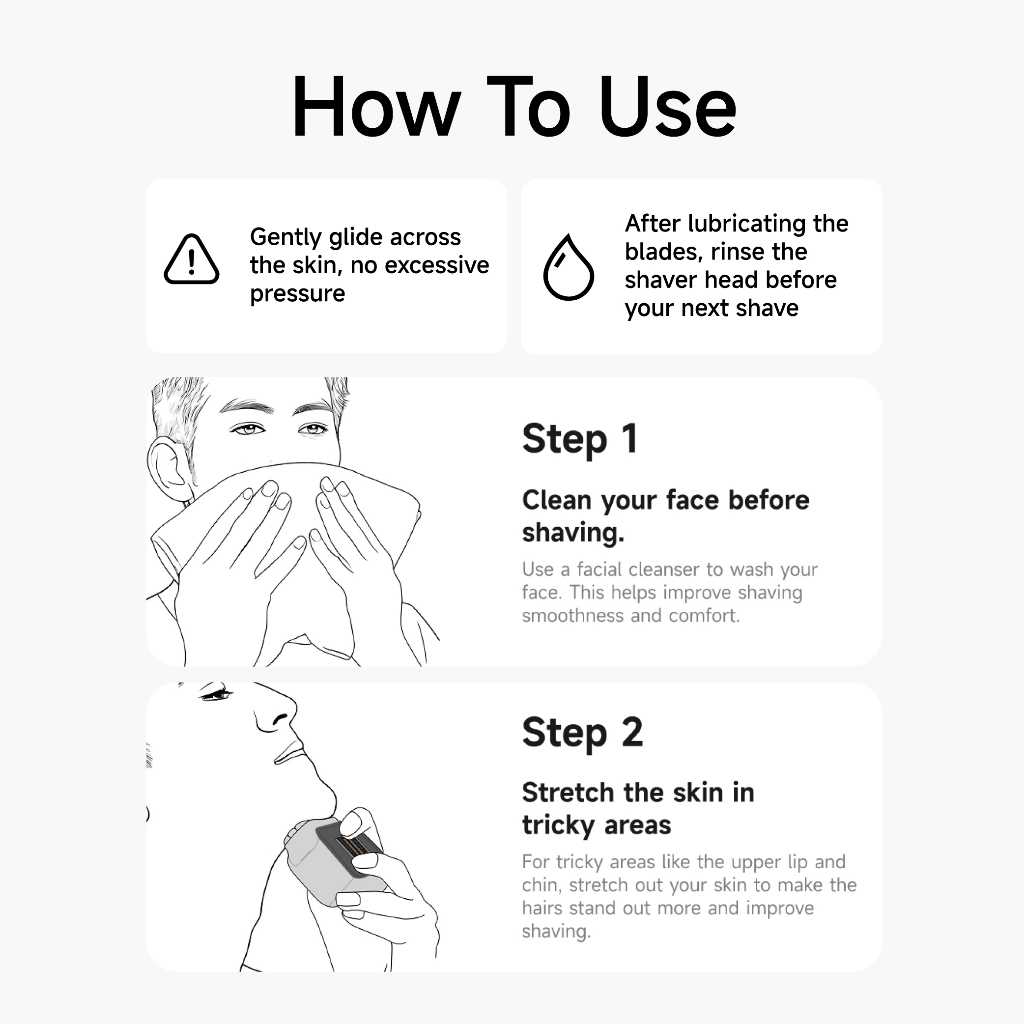 How To Use

Gently glide across the skin, no excessive pressure

After lubricating the blades, rinse the shaver head before your next shave

Step 1

Clean your face before shaving.

Use a facial cleanser to wash your face. This helps improve shaving smoothness and comfort.

Step 2

Stretch the skin in tricky areas

For tricky areas like the upper lip and chin, stretch out your skin to make the hairs stand out more and improve shaving.