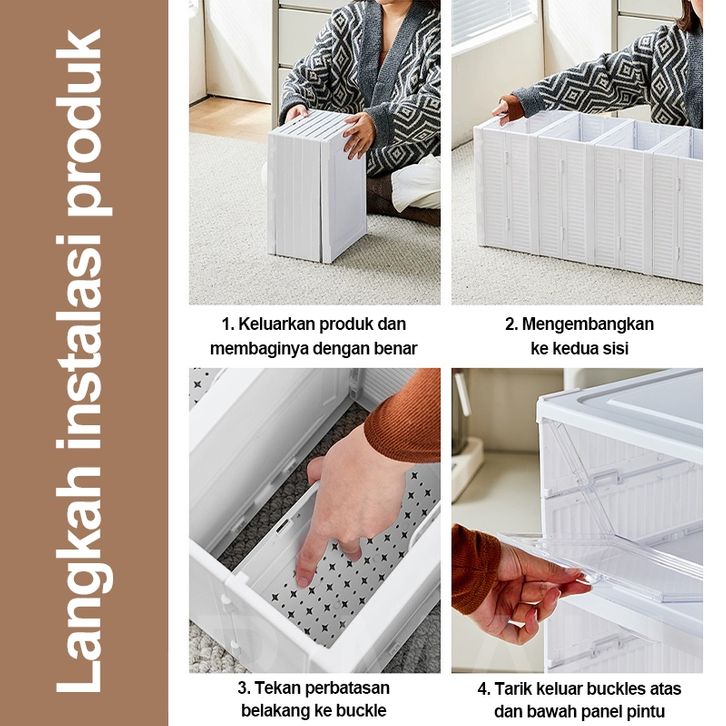 Langkah instalasi produk

1. Keluarkan produk dan membaginya dengan benar

2. Mengembangkan ke kedua sisi

3. Tekan perbatasan belakang ke buckle

4. Tarik keluar buckles atas dan bawah panel pintu