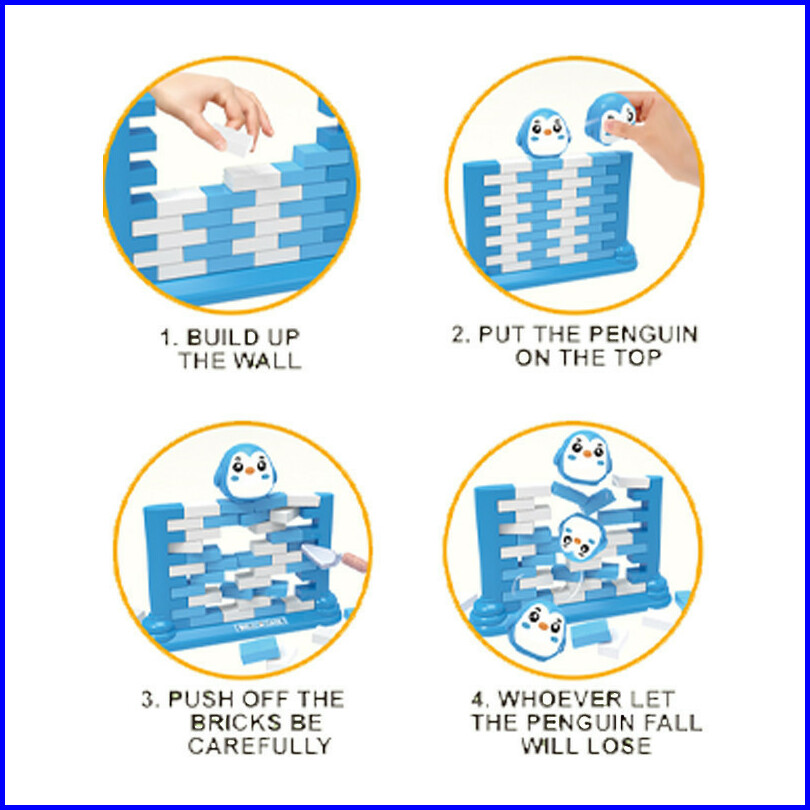 1. BUILD UP THE WALL

2. PUT THE PENGUIN ON THE TOP

3. PUSH OFF THE BRICKS BE CAREFULLY

4. WHOEVER LET THE PENGUIN FALL WILL LOSE