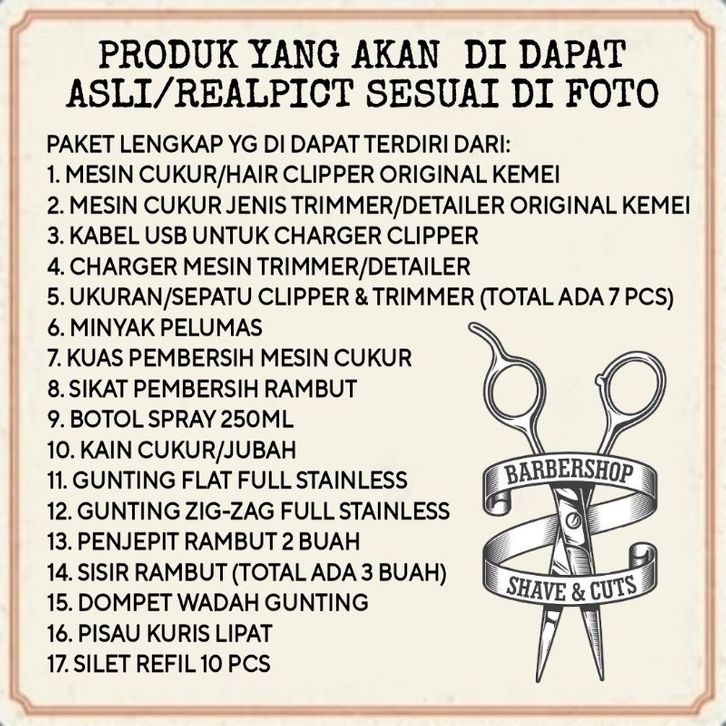 PRODUK YANG AKAN DI DAPAT
ASLI/REALPICT SESUAI DI FOTO

PAKET LENGKAP YG DI DAPAT TERDIRI DARI:
1. MESIN CUKUR/HAIR CLIPPER ORIGINAL KEMEI
2. MESIN CUKUR JENIS TRIMMER/DETAILER ORIGINAL KEMEI
3. KABEL USB UNTUK CHARGER CLIPPER
4. CHARGER MESIN TRIMMER/DETAILER
5. UKURAN/SEPATU CLIPPER & TRIMMER (TOTAL ADA 7 PCS)
6. MINYAK PELUMAS
7. KUAS PEMBERSIH MESIN CUKUR
8. SIKAT PEMBERSIH RAMBUT
9. BOTOL SPRAY 250ML
10. KAIN CUKUR/JUBAH
11. GUNTING FLAT FULL STAINLESS
12. GUNTING ZIG-ZAG FULL STAINLESS
13. PENJEPIT RAMBUT 2 BUAH
14. SISIR RAMBUT (TOTAL ADA 3 BUAH)
15. DOMPET WADAH GUNTING
16. PISAU KURIS LIPAT
17. SILET REFIL 10 PCS

BARBERSHOP
SHAVE & CUTS