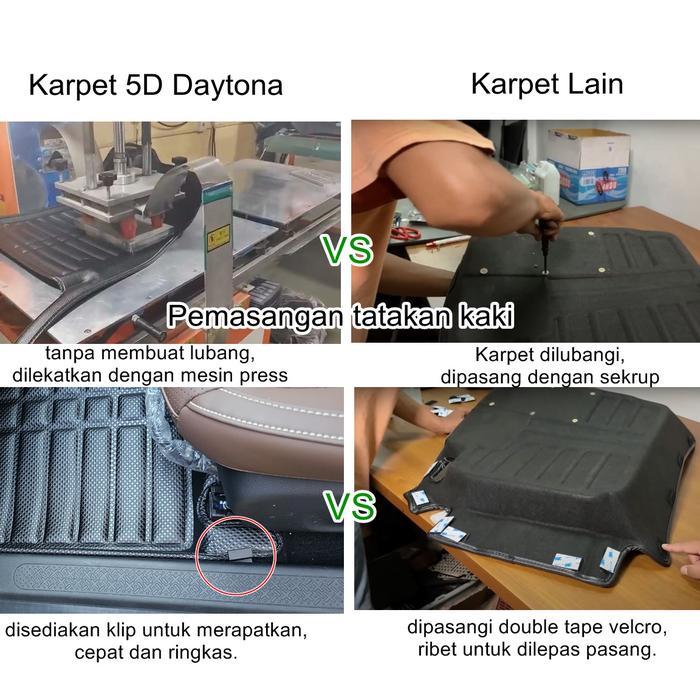 Karpet 5D Daytona

Karpet Lain

VS

Pemasangan tatakan kaki

tanpa membuat lubang, dilekatkan dengan mesin press

Karpet dilubangi, dipasang dengan sekrup

VS

disediakan klip untuk merapatkan, cepat dan ringkas.

dipasangi double tape velcro, ribet untuk dilepas pasang.