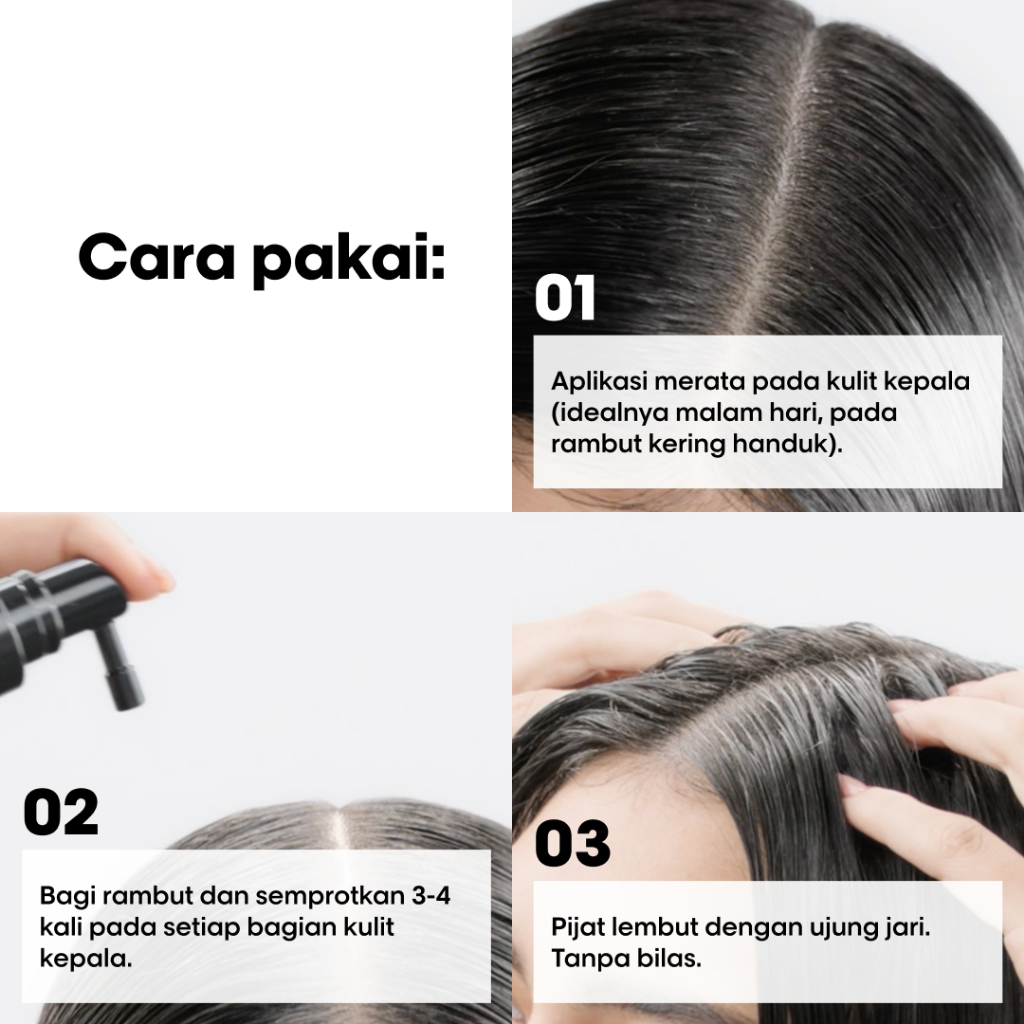 Cara pakai:

01

Aplikasi merata pada kulit kepala (idealnya malam hari, pada rambut kering handuk).

02

Bagi rambut dan semprotkan 3-4 kali pada setiap bagian kulit kepala.

03

Pijat lembut dengan ujung jari. Tanpa bilas.