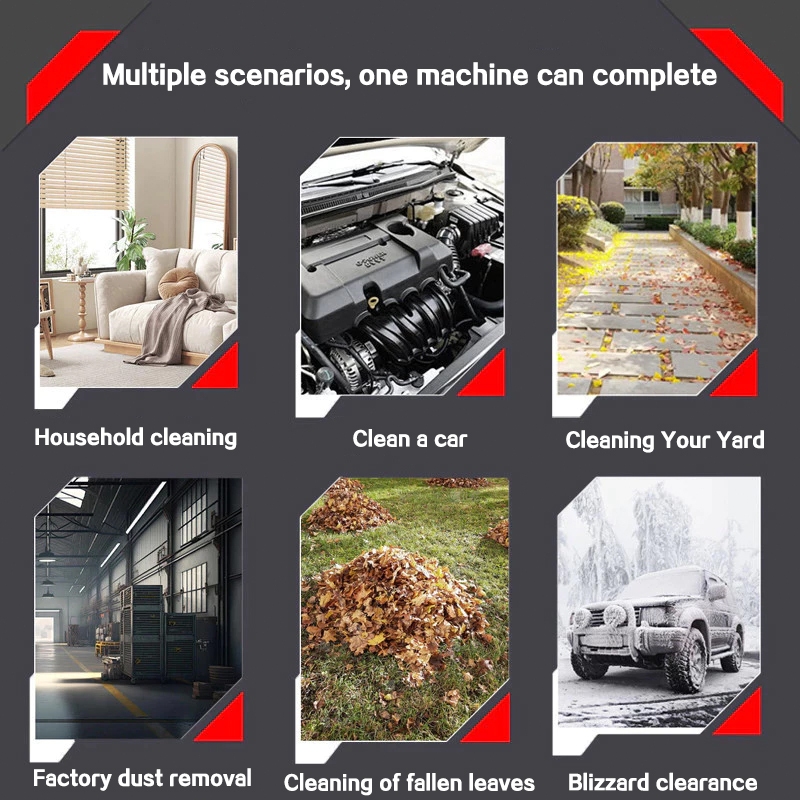 Multiple scenarios, one machine can complete

Household cleaning

Clean a car

Cleaning Your Yard

Factory dust removal

Cleaning of fallen leaves

Blizzard clearance