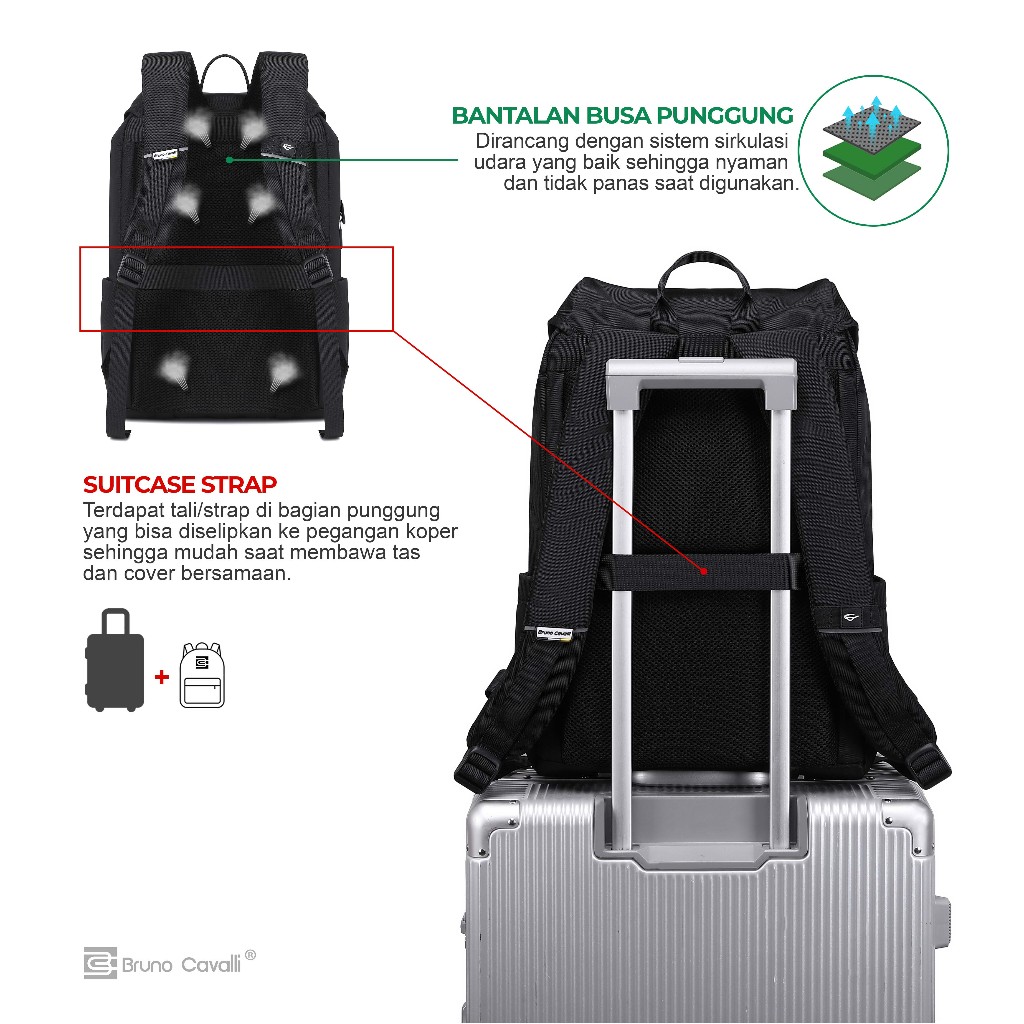 BANTALAN BUSA PUNGGUNG
Dirancang dengan sistem sirkulasi udara yang baik sehingga nyaman dan tidak panas saat digunakan.

SUITCASE STRAP
Terdapat tali/strap di bagian punggung yang bisa diselipkan ke pegangan koper sehingga mudah saat membawa tas dan cover bersamaan.

+

Bruno Cavalli

Bruno Cavalli ®