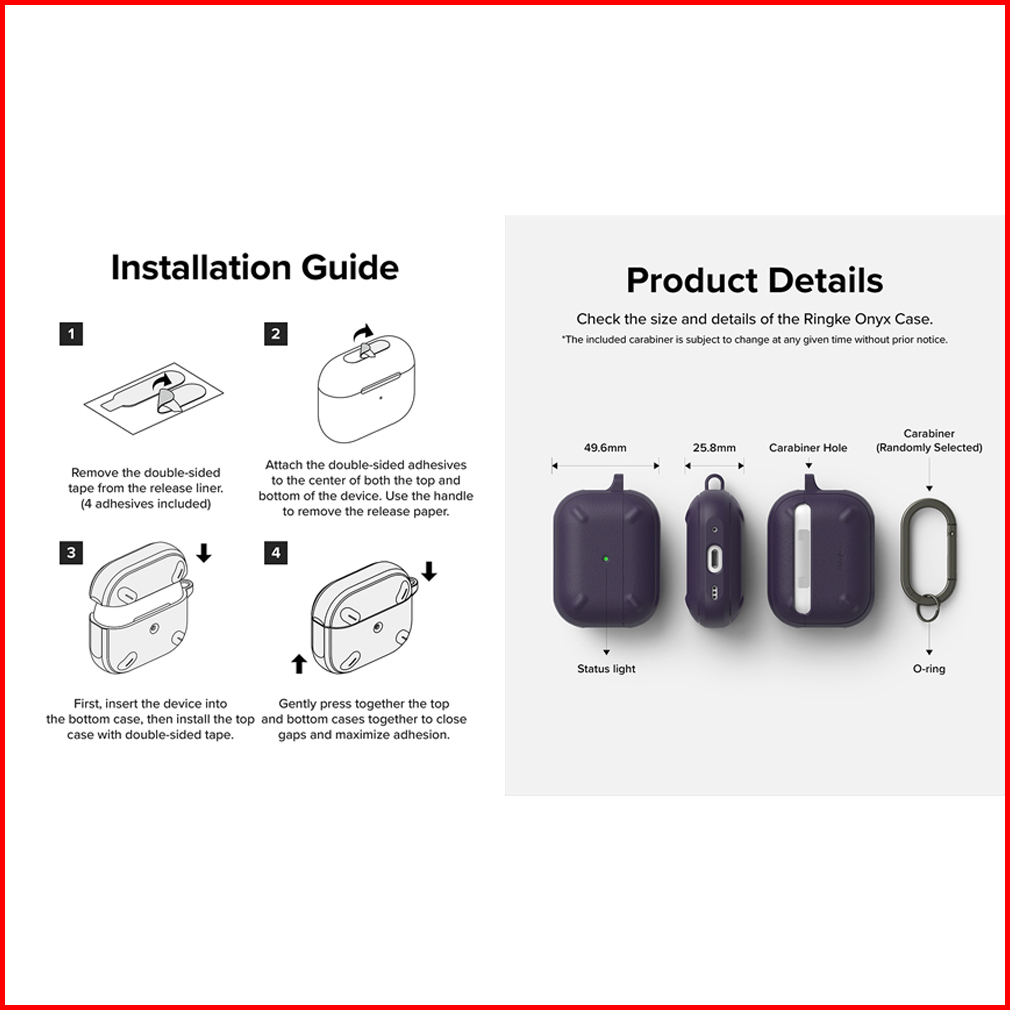 Installation Guide

1

Remove the double-sided tape from the release liner. (4 adhesives included)

2

Attach the double-sided adhesives to the center of both the top and bottom of the device. Use the handle to remove the release paper.

3

First, insert the device into the bottom case, then install the top case with double-sided tape.

4

Gently press together the top and bottom cases together to close gaps and maximize adhesion.

Product Details

Check the size and details of the Ringke Onyx Case.

*The included carabiner is subject to change at any given time without prior notice.

49.6mm

25.8mm

Carabiner Hole

Carabiner (Randomly Selected)

Status light

O-ring