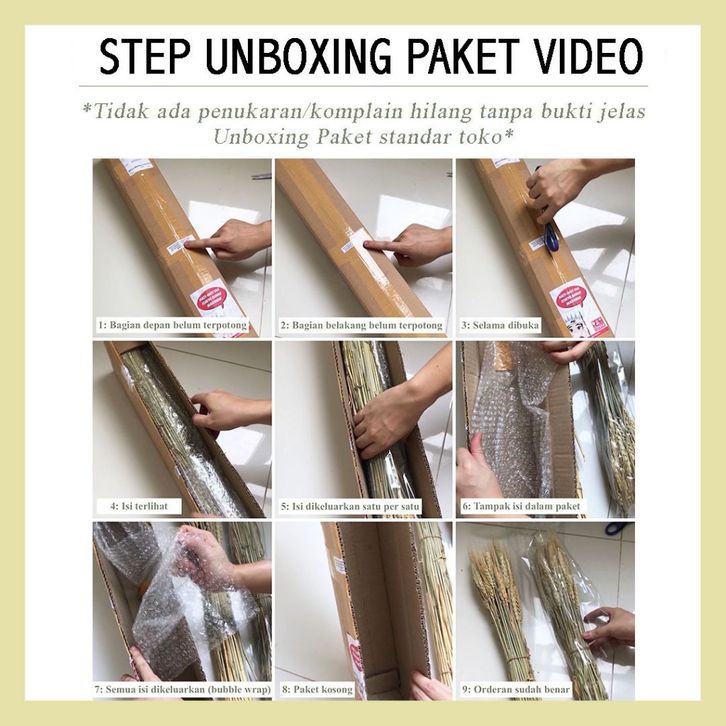 STEP UNBOXING PAKET VIDEO

*Tidak ada penukaran/komplain hilang tanpa bukti jelas Unboxing Paket standar toko*

1: Bagian depan belum terpotong

2: Bagian belakang belum terpotong

3: Selama dibuka

4: Isi terlihat

5: Isi dikeluarkan satu per satu

6: Tampak isi dalam paket

7: Semua isi dikeluarkan (bubble wrap)

8: Paket kosong

9: Orderan sudah benar