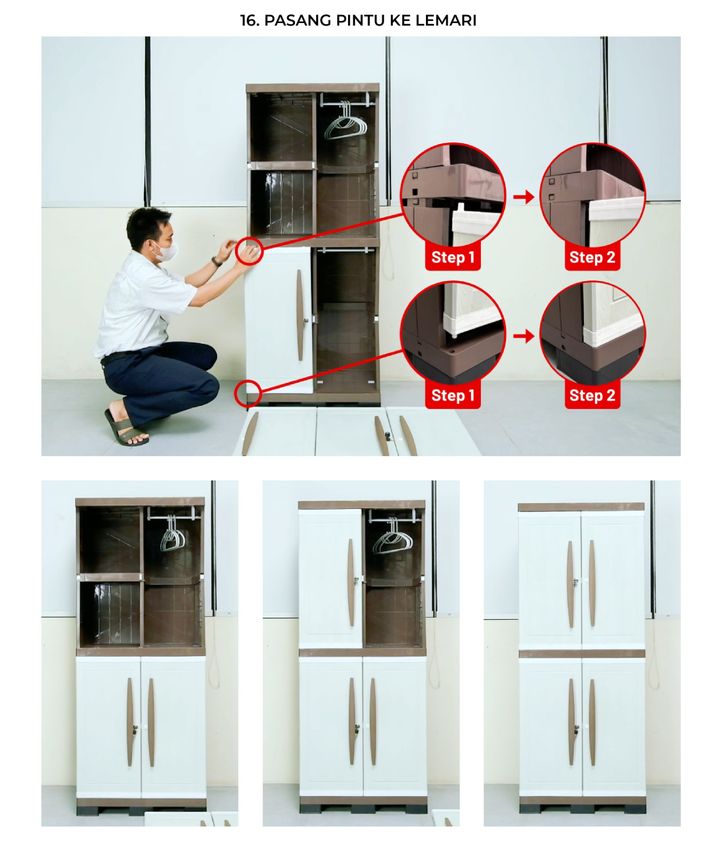 16. PASANG PINTU KE LEMARI

Step 1

Step 2

Step 1

Step 2