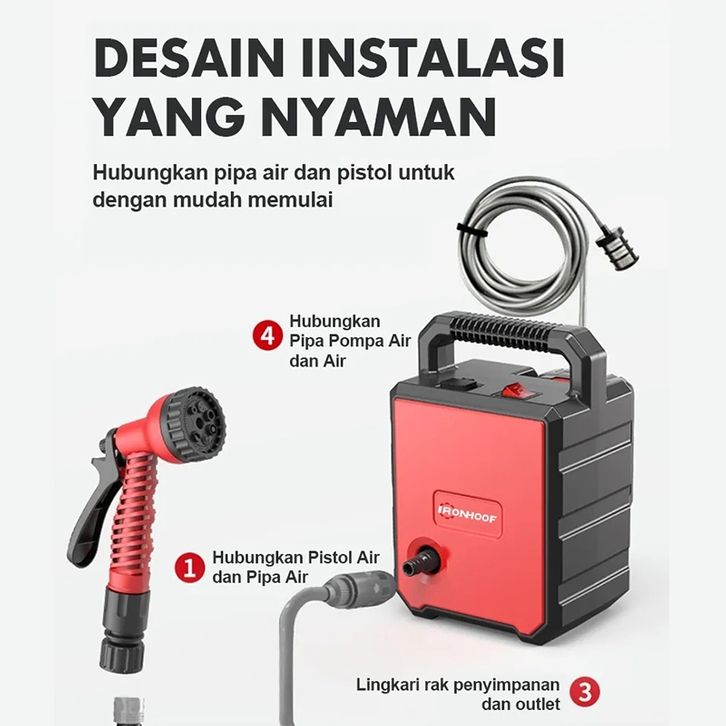 DESAIN INSTALASI YANG NYAMAN

Hubungkan pipa air dan pistol untuk dengan mudah memulai

4 Hubungkan Pipa Pompa Air dan Air

IRONHOOF

1 Hubungkan Pistol Air dan Pipa Air

Lingkari rak penyimpanan dan outlet 3