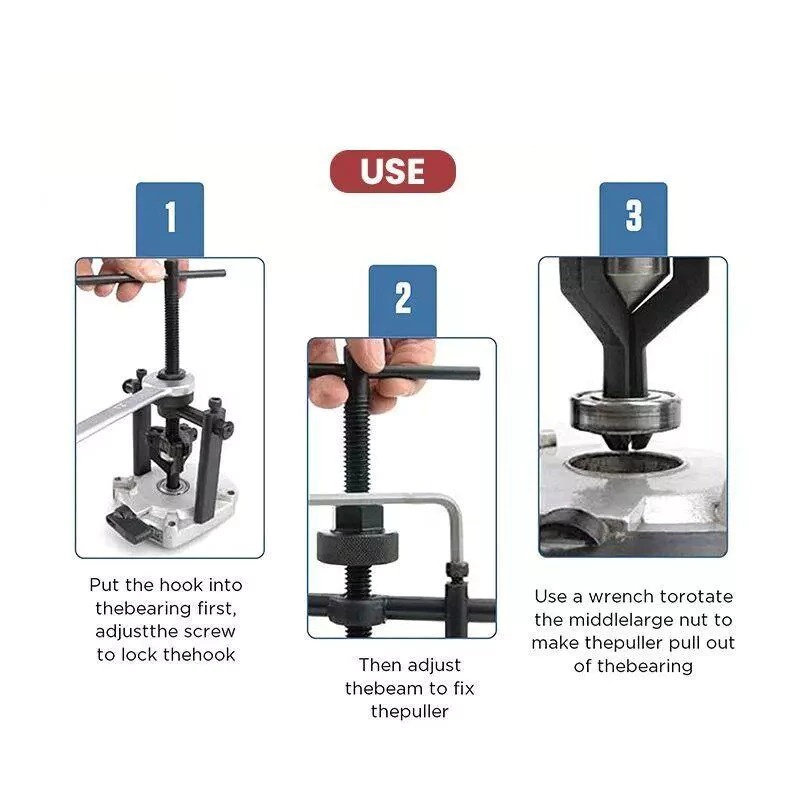 USE

1

Put the hook into thebearing first, adjustthe screw to lock thehook

2

Then adjust thebeam to fix thepuller

3

Use a wrench torotate the middlelarge nut to make thepuller pull out of thebearing