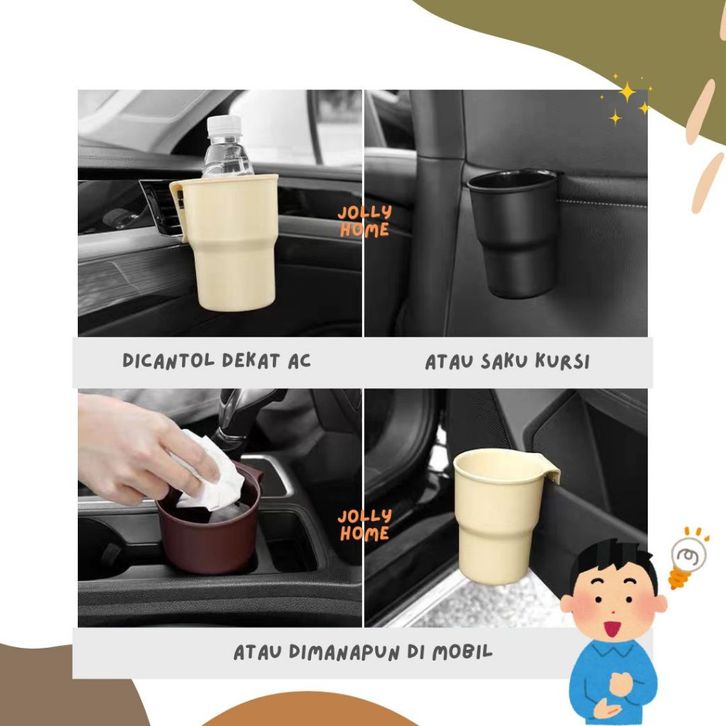 JOLLY HOME

DICANTOL DEKAT AC

ATAU SAKU KURSI

JOLLY HOME

ATAU DIMANAPUN DI MOBIL