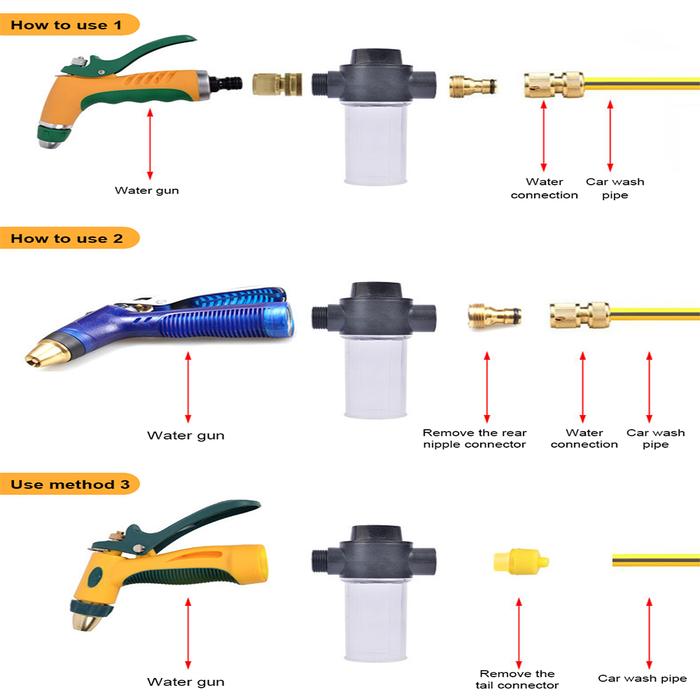 How to use 1

Water gun

Water connection

Car wash pipe

How to use 2

Water gun

Remove the rear nipple connector

Water connection

Car wash pipe

Use method 3

Water gun

Remove the tail connector

Car wash pipe