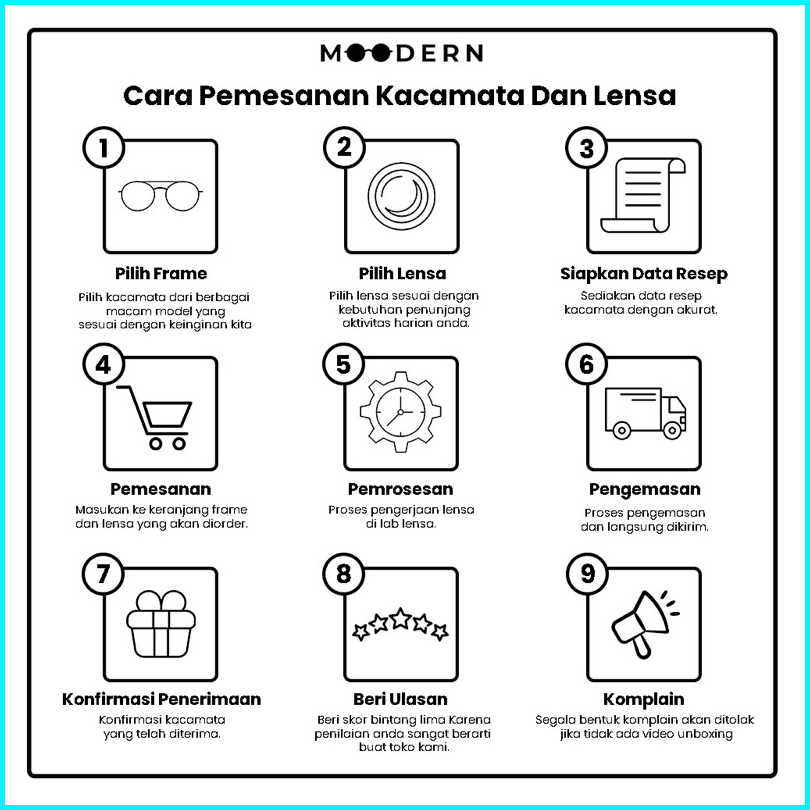 MOODERN

Cara Pemesanan Kacamata Dan Lensa

1

Pilih Frame

Pilih kacamata dari berbagai macam model yang sesuai dengan keinginan kita

2

Pilih Lensa

Pilih lensa sesuai dengan kebutuhan penunjang aktivitas harian anda.

3

Siapkan Data Resep

Sediakan data resep kacamata dengan akurat.

4

Pemesanan

Masukan ke keranjang frame dan lensa yang akan diorder.

5

Pemrosesan

Proses pengerjaan lensa di lab lensa.

6

Pengemasan

Proses pengemasan dan langsung dikirim.

7

Konfirmasi Penerimaan

Konfirmasi kacamata yang telah diterima.

8

Beri Ulasan

Beri skor bintang lima Karena penilaian anda sangat berarti buat toko kami.

9

Komplain

Segala bentuk komplain akan ditolak jika tidak ada video unboxing