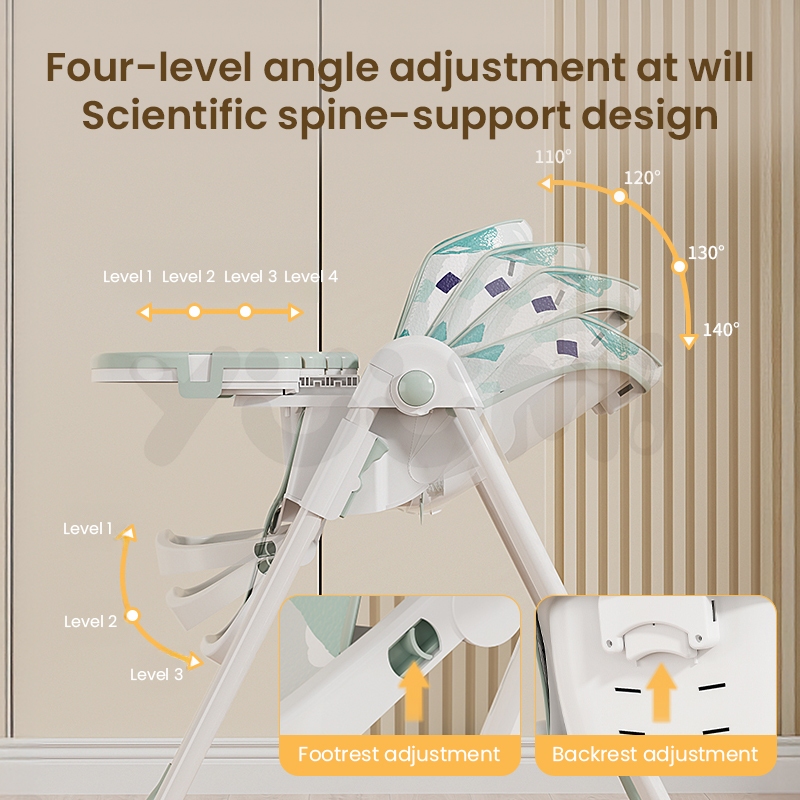 Four-level angle adjustment at will
Scientific spine-support design

110°
120°
130°
140°

Level 1 Level 2 Level 3 Level 4

Level 1
Level 2
Level 3

Footrest adjustment

Backrest adjustment