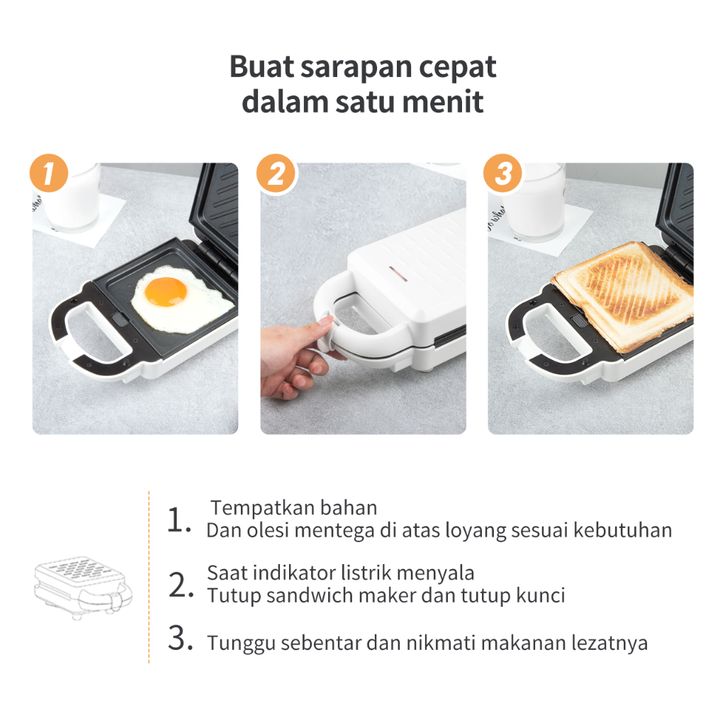 Buat sarapan cepat
dalam satu menit

1

2

3

1. Tempatkan bahan
Dan olesi mentega di atas loyang sesuai kebutuhan

2. Saat indikator listrik menyala
Tutup sandwich maker dan tutup kunci

3. Tunggu sebentar dan nikmati makanan lezatnya