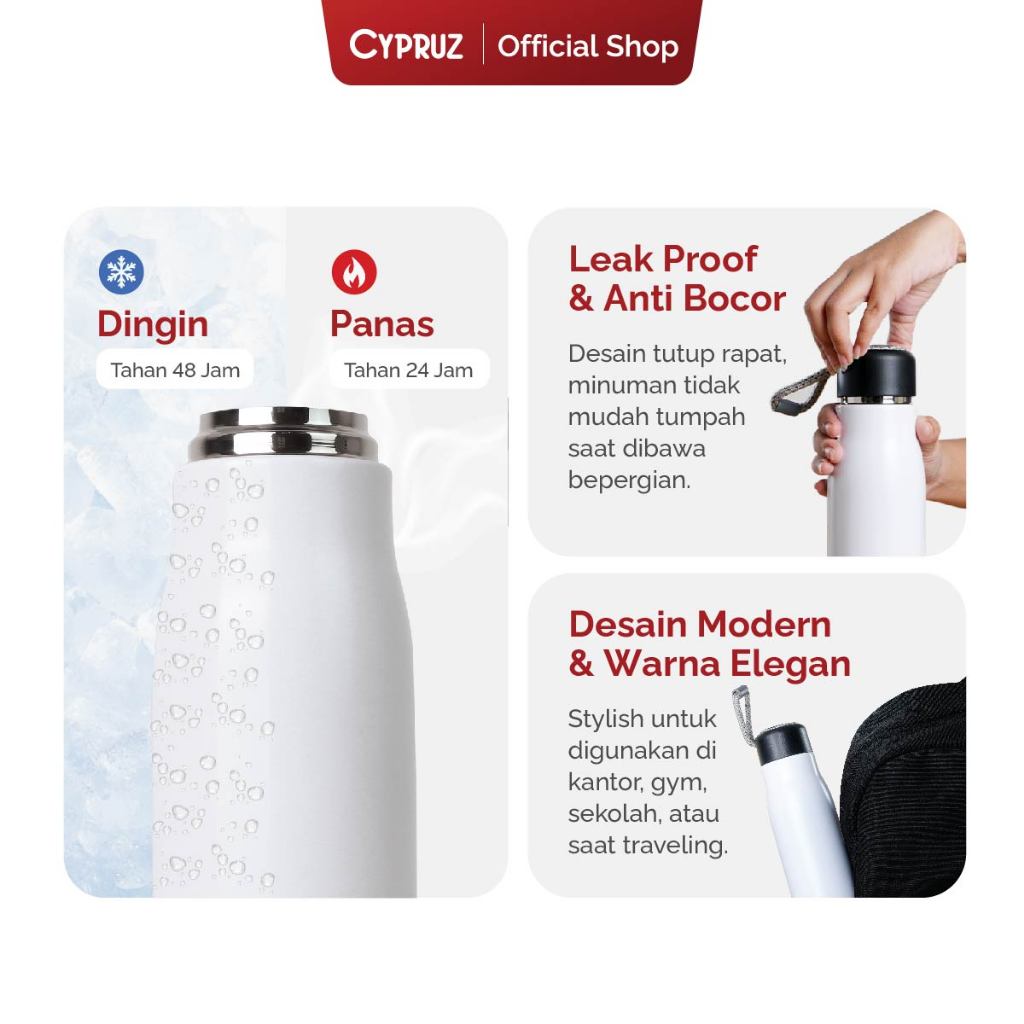 CYPRUZ | Official Shop

Dingin
Tahan 48 Jam

Panas
Tahan 24 Jam

Leak Proof & Anti Bocor

Desain tutup rapat, minuman tidak mudah tumpah saat dibawa bepergian.

Desain Modern & Warna Elegan

Stylish untuk digunakan di kantor, gym, sekolah, atau saat traveling.