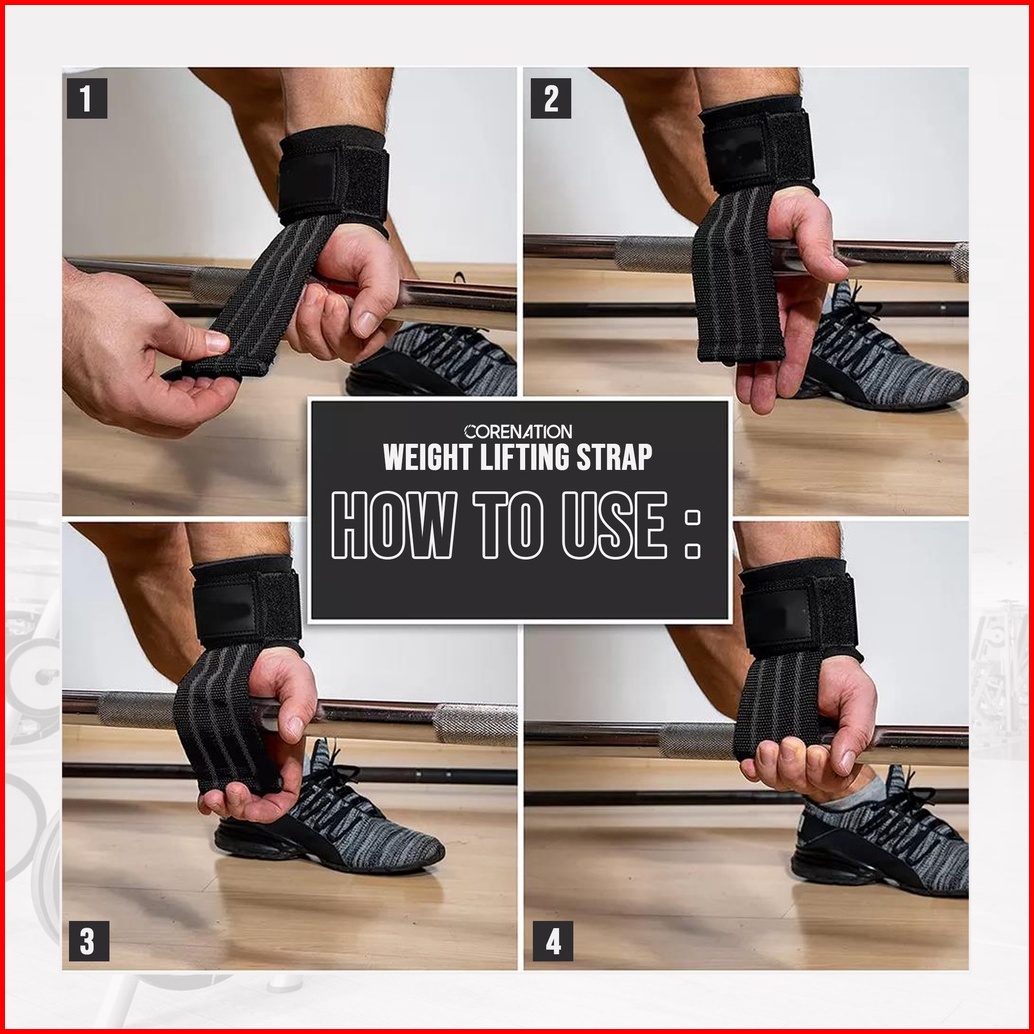 1

2

CORENATION
WEIGHT LIFTING STRAP
HOW TO USE :

3

4