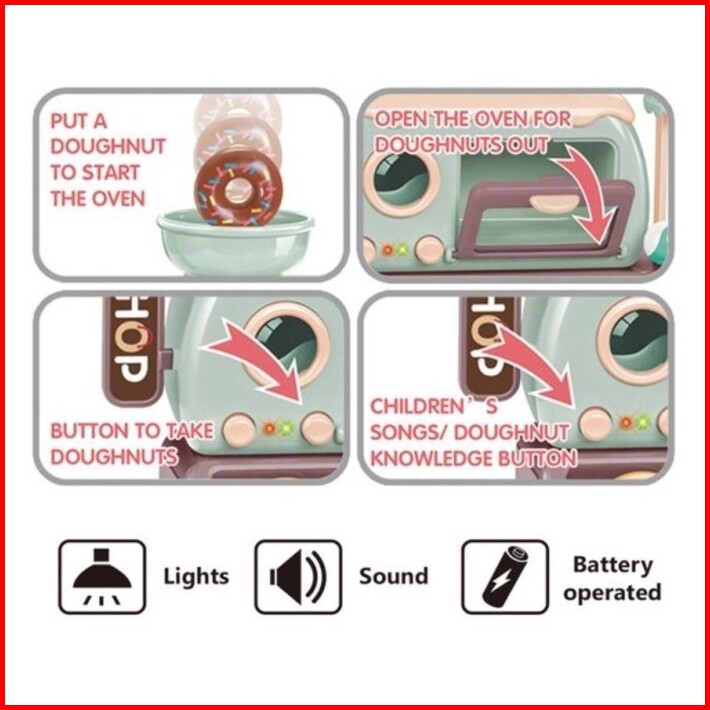 PUT A DOUGHNUT TO START THE OVEN

OPEN THE OVEN FOR DOUGHNUTS OUT

HOP

BUTTON TO TAKE DOUGHNUTS

HOP

CHILDREN'S SONGS/ DOUGHNUT KNOWLEDGE BUTTON

Lights

Sound

Battery operated