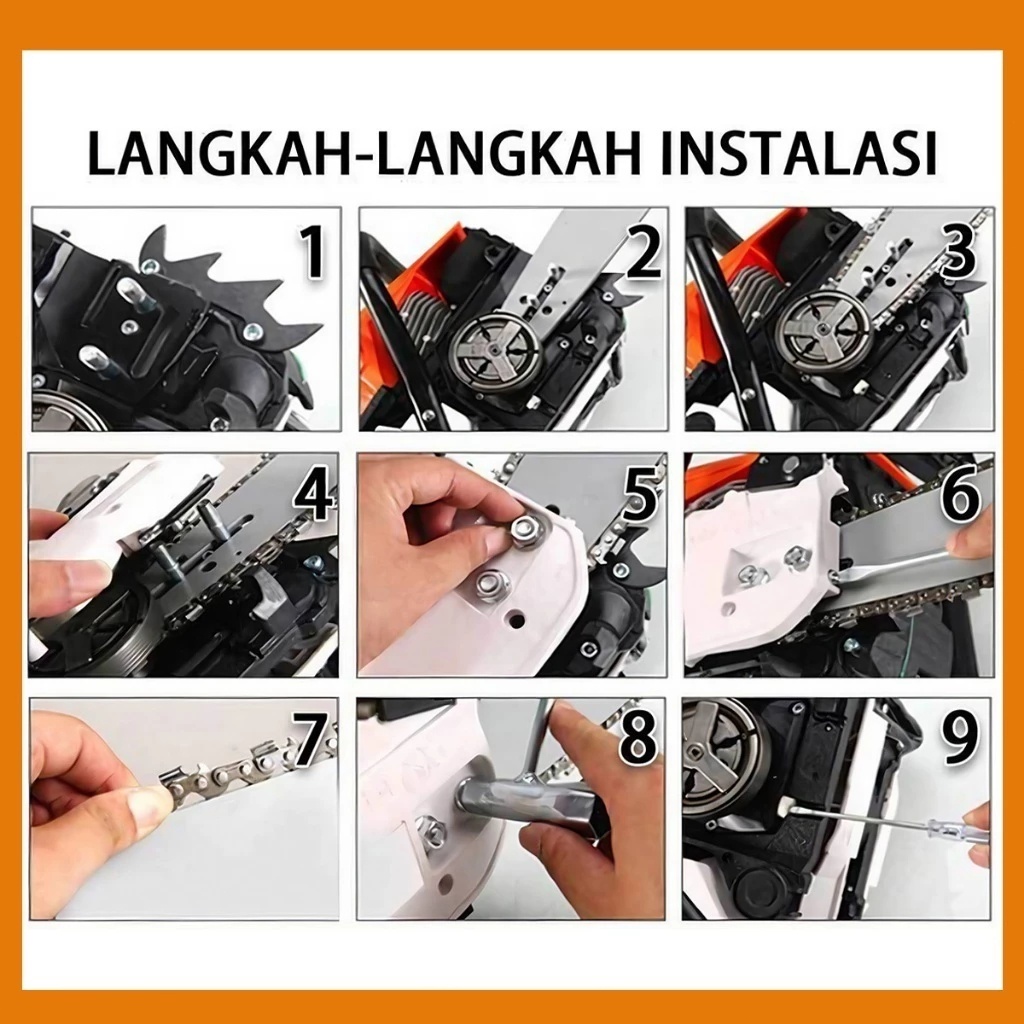 LANGKAH-LANGKAH INSTALASI

1

2

3

4

5

6

7

8

9