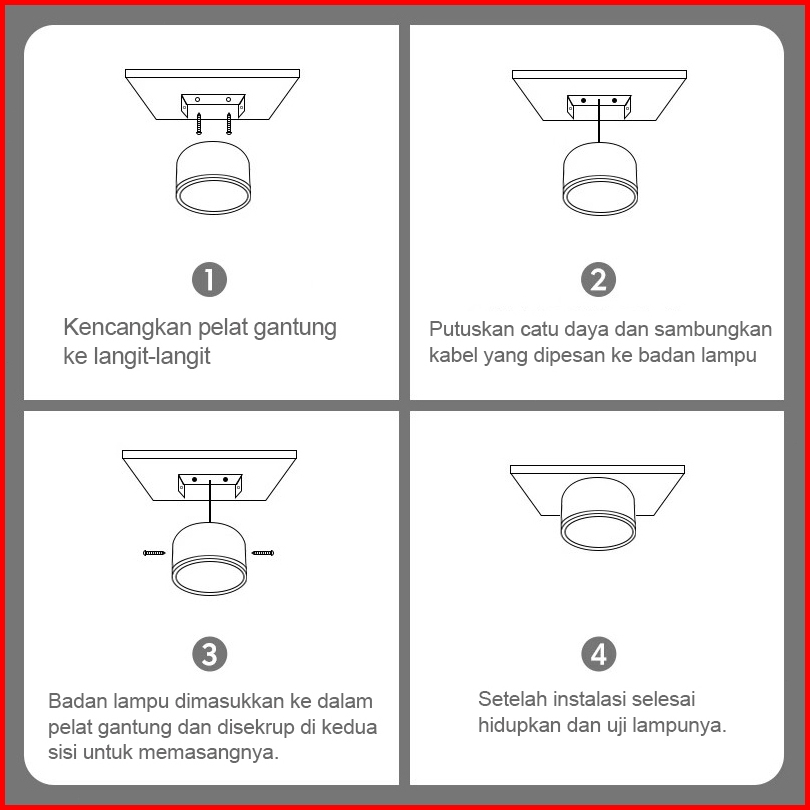 1

Kencangkan pelat gantung ke langit-langit

2

Putuskan catu daya dan sambungkan kabel yang dipesan ke badan lampu

3

Badan lampu dimasukkan ke dalam pelat gantung dan disekrup di kedua sisi untuk memasangnya.

4

Setelah instalasi selesai hidupkan dan uji lampunya.