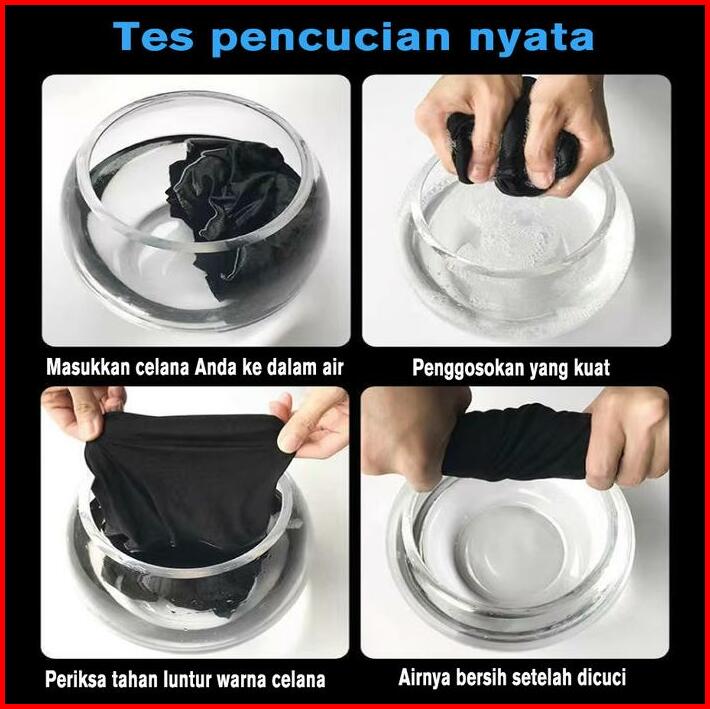 Tes pencucian nyata

Masukkan celana Anda ke dalam air

Penggosokan yang kuat

Periksa tahan luntur warna celana

Airnya bersih setelah dicuci