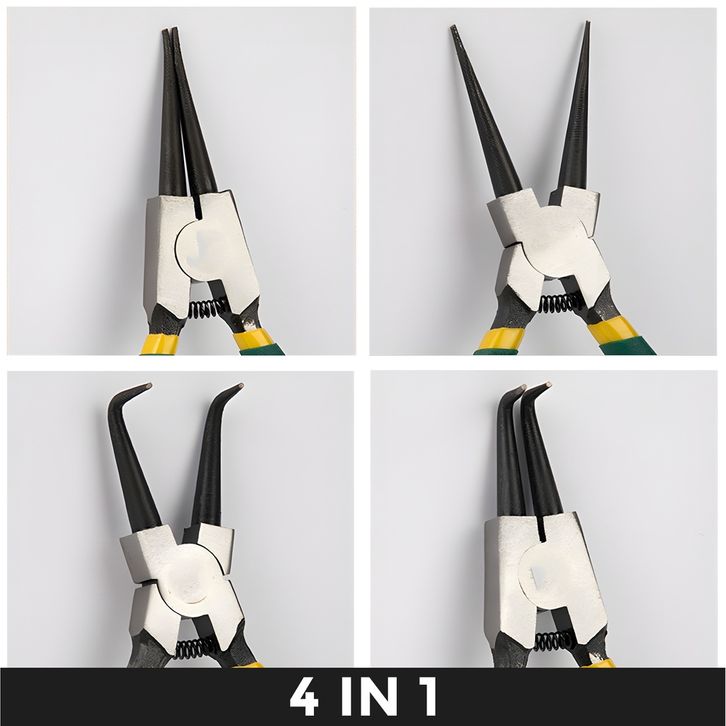 4 IN 1