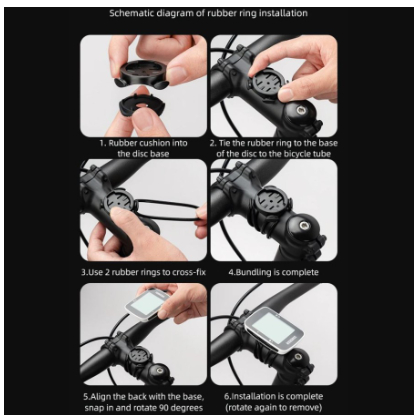 Schematic diagram of rubber ring installation

1. Rubber cushion into the disc base

2. Tie the rubber ring to the base of the disc to the bicycle tube

3.Use 2 rubber rings to cross-fix

4.Bundling is complete

5.Align the back with the base, snap in and rotate 90 degrees

6.Installation is complete (rotate again to remove)