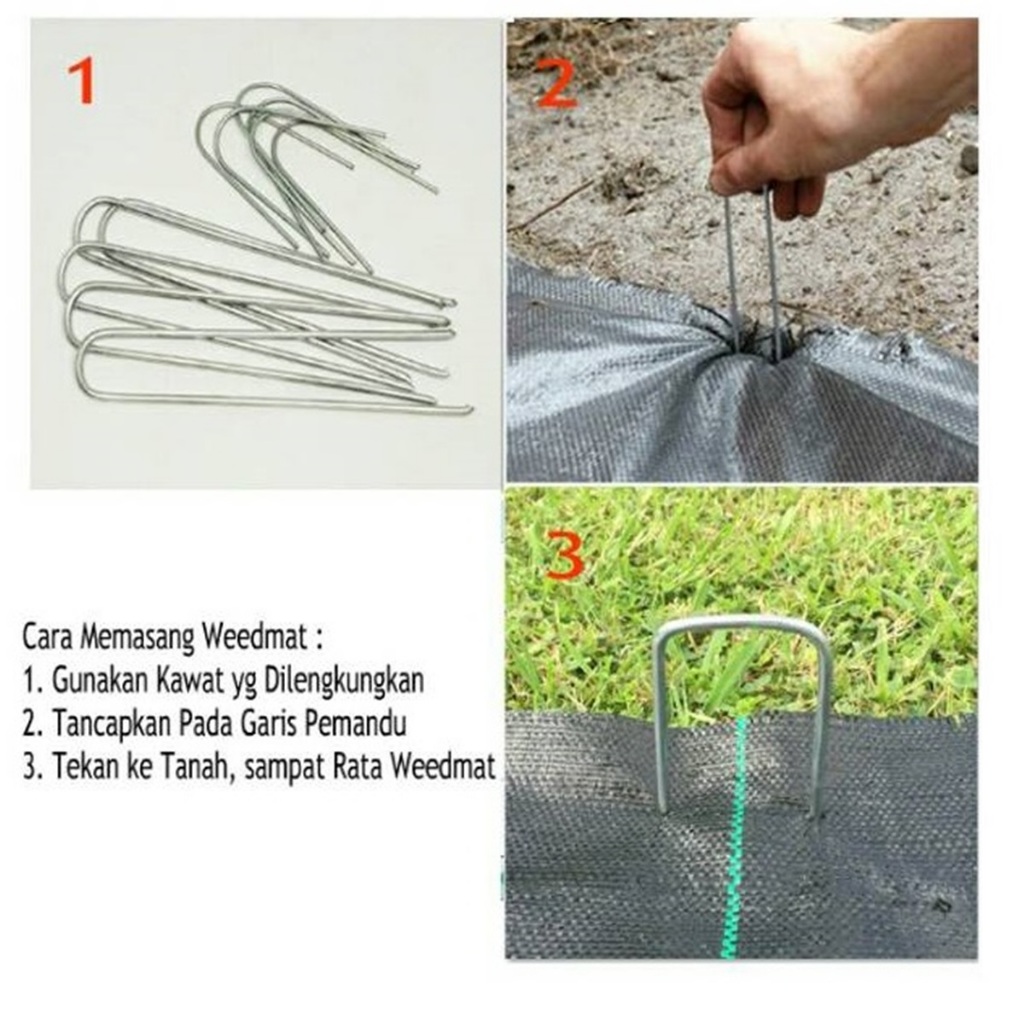 1

2

3

Cara Memasang Weedmat :
1. Gunakan Kawat yg Dilengkungkan
2. Tancapkan Pada Garis Pemandu
3. Tekan ke Tanah, sampat Rata Weedmat