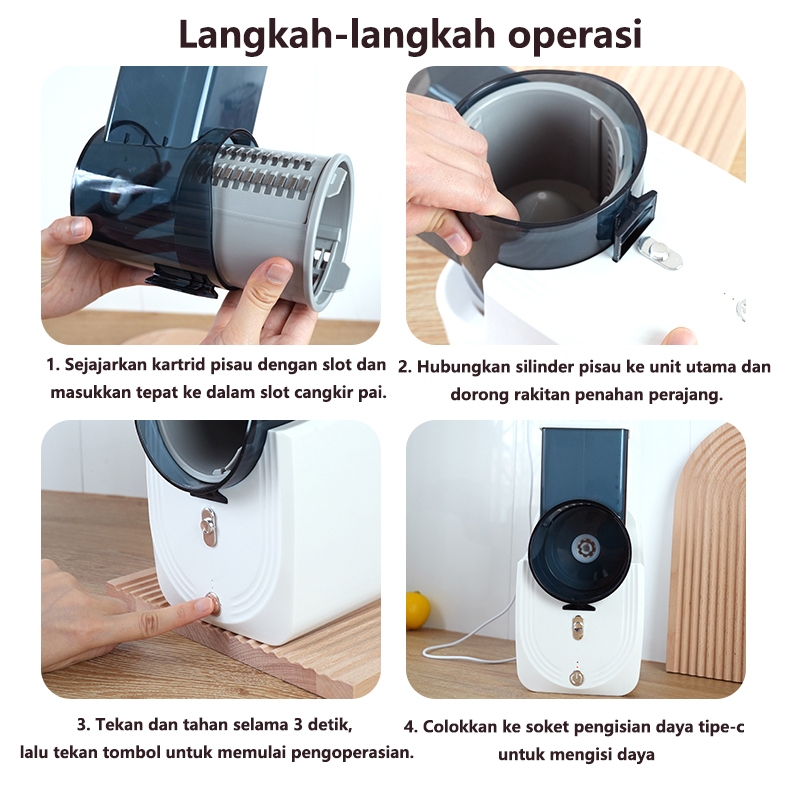 Langkah-langkah operasi

1. Sejajarkan kartrid pisau dengan slot dan masukkan tepat ke dalam slot cangkir pai.

2. Hubungkan silinder pisau ke unit utama dan dorong rakitan penahan perajang.

3. Tekan dan tahan selama 3 detik, lalu tekan tombol untuk memulai pengoperasian.

4. Colokkan ke soket pengisian daya tipe-c untuk mengisi daya