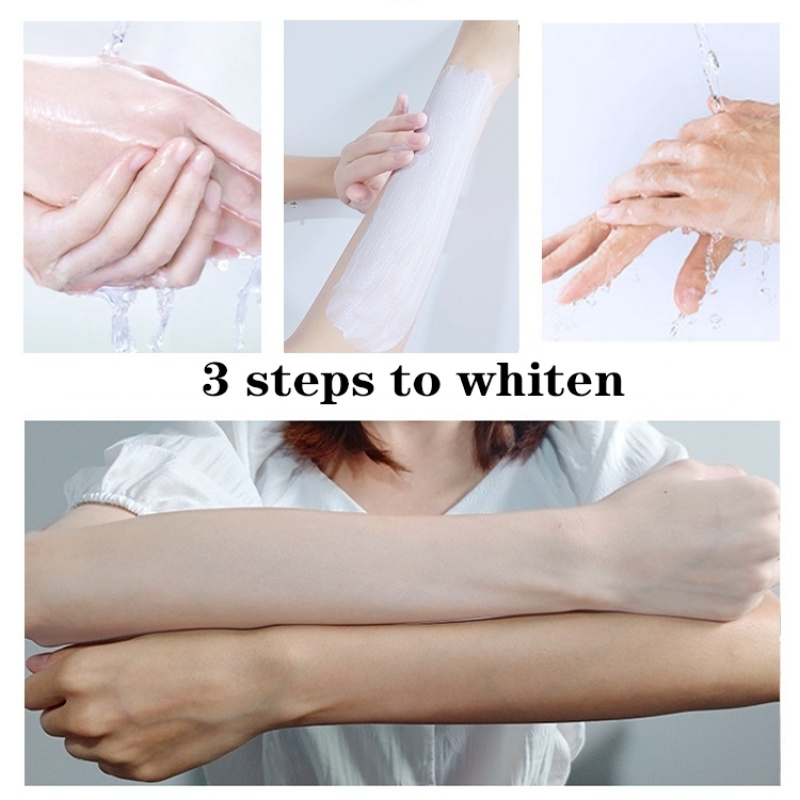 3 steps to whiten