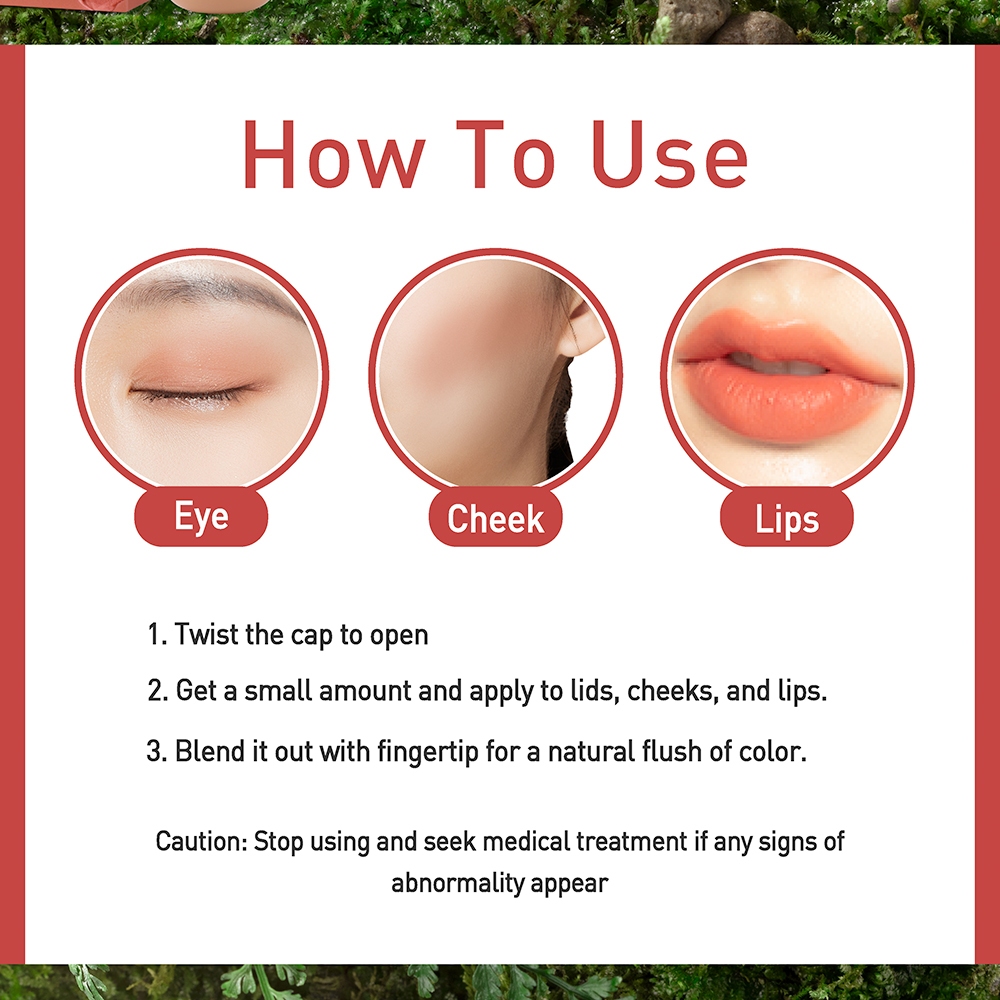 How To Use

Eye

Cheek

Lips

1. Twist the cap to open

2. Get a small amount and apply to lids, cheeks, and lips.

3. Blend it out with fingertip for a natural flush of color.

Caution: Stop using and seek medical treatment if any signs of abnormality appear