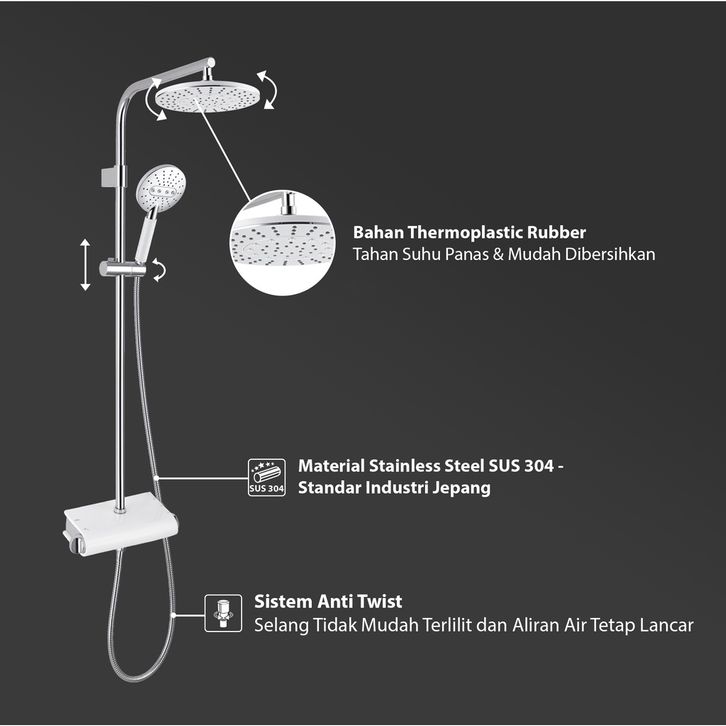 Bahan Thermoplastic Rubber
Tahan Suhu Panas & Mudah Dibersihkan

SUS 304

Material Stainless Steel SUS 304 - Standar Industri Jepang

Sistem Anti Twist
Selang Tidak Mudah Terlilit dan Aliran Air Tetap Lancar