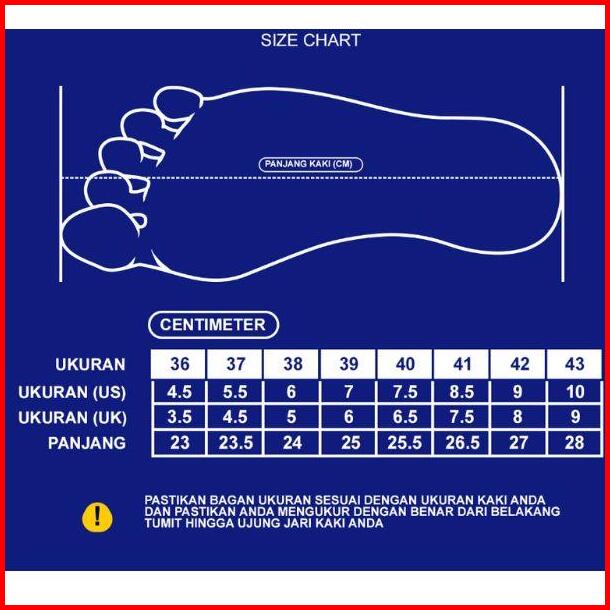 SIZE CHART

PANJANG KAKI (CM)

CENTIMETER

| UKURAN | 36 | 37 | 38 | 39 | 40 | 41 | 42 | 43 |
|---|---|---|---|---|---|---|---|---|
| UKURAN (US) | 4.5 | 5.5 | 6 | 7 | 7.5 | 8.5 | 9 | 10 |
| UKURAN (UK) | 3.5 | 4.5 | 5 | 6 | 6.5 | 7.5 | 8 | 9 |
| PANJANG | 23 | 23.5 | 24 | 25 | 25.5 | 26.5 | 27 | 28 |

!

PASTIKAN BAGAN UKURAN SESUAI DENGAN UKURAN KAKI ANDA DAN PASTIKAN ANDA MENGUKUR DENGAN BENAR DARI BELAKANG TUMIT HINGGA UJUNG JARI KAKI ANDA