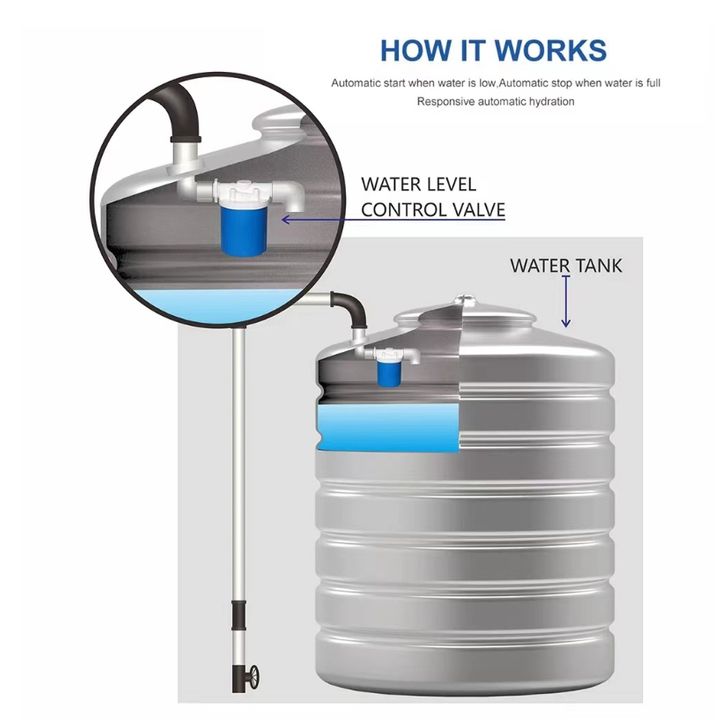 HOW IT WORKS

Automatic start when water is low,Automatic stop when water is full
Responsive automatic hydration

WATER LEVEL CONTROL VALVE

WATER TANK