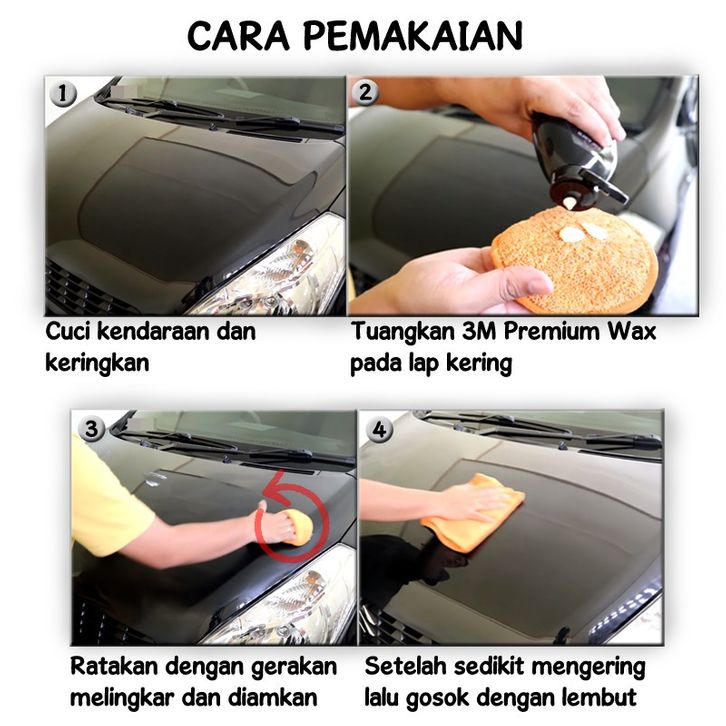 CARA PEMAKAIAN

1

Cuci kendaraan dan keringkan

2

Tuangkan 3M Premium Wax pada lap kering

3

Ratakan dengan gerakan melingkar dan diamkan

4

Setelah sedikit mengering lalu gosok dengan lembut