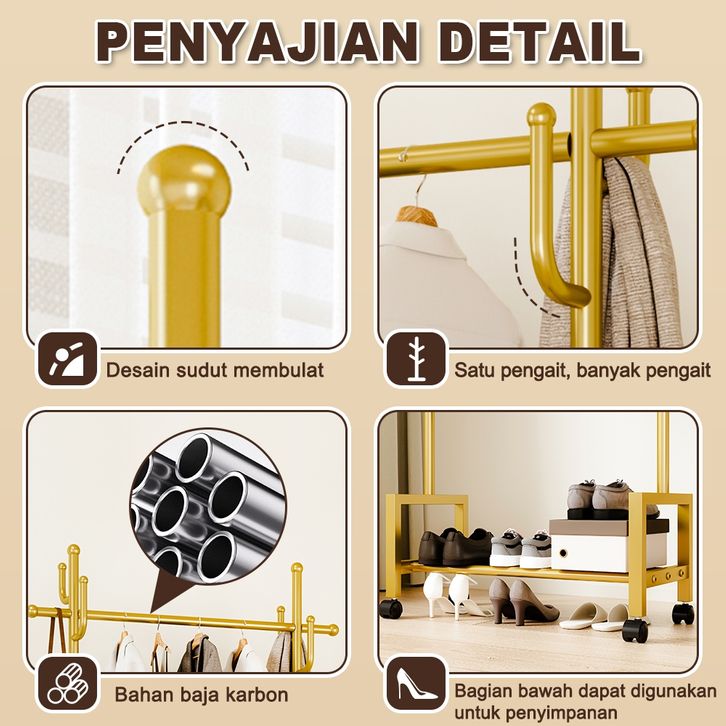 PENYAJIAN DETAIL

Desain sudut membulat

Satu pengait, banyak pengait

Bahan baja karbon

Bagian bawah dapat digunakan untuk penyimpanan