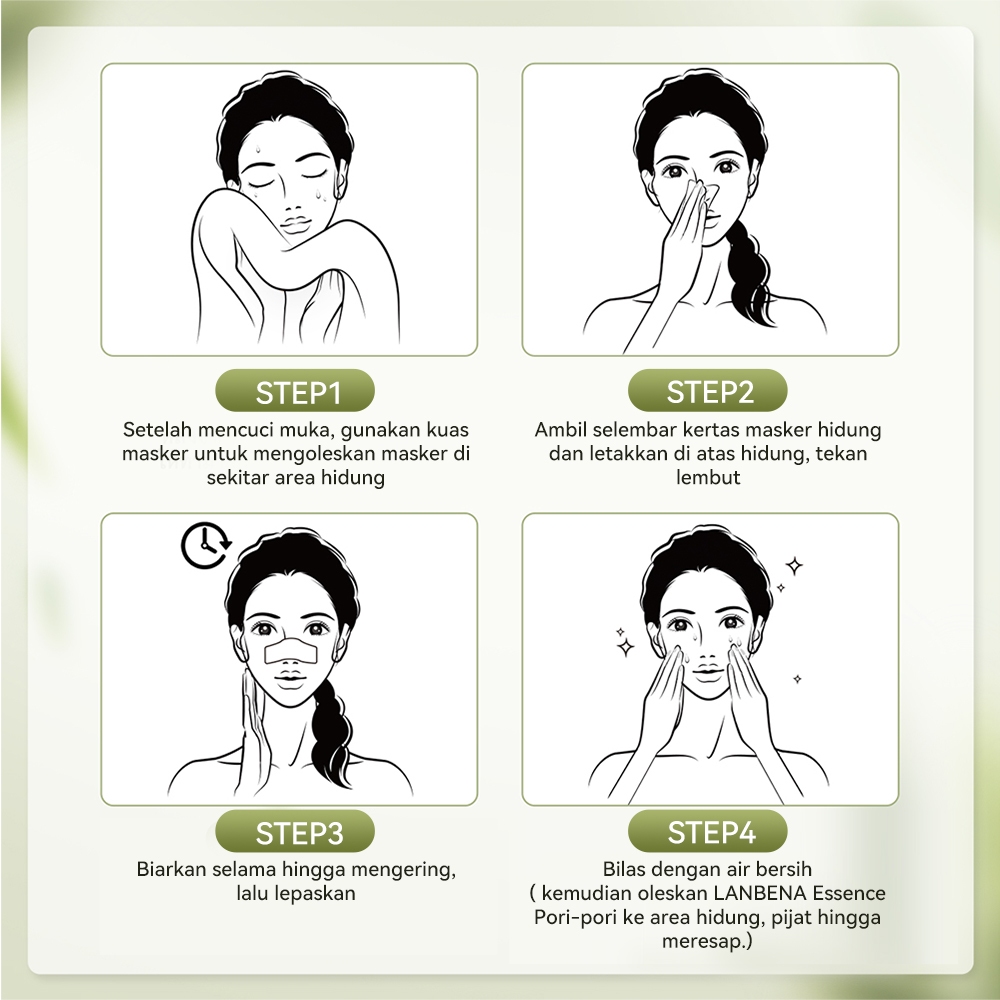 STEP1

Setelah mencuci muka, gunakan kuas masker untuk mengoleskan masker di sekitar area hidung

STEP2

Ambil selembar kertas masker hidung dan letakkan di atas hidung, tekan lembut

STEP3

Biarkan selama hingga mengering, lalu lepaskan

STEP4

Bilas dengan air bersih
( kemudian oleskan LANBENA Essence Pori-pori ke area hidung, pijat hingga meresap.)